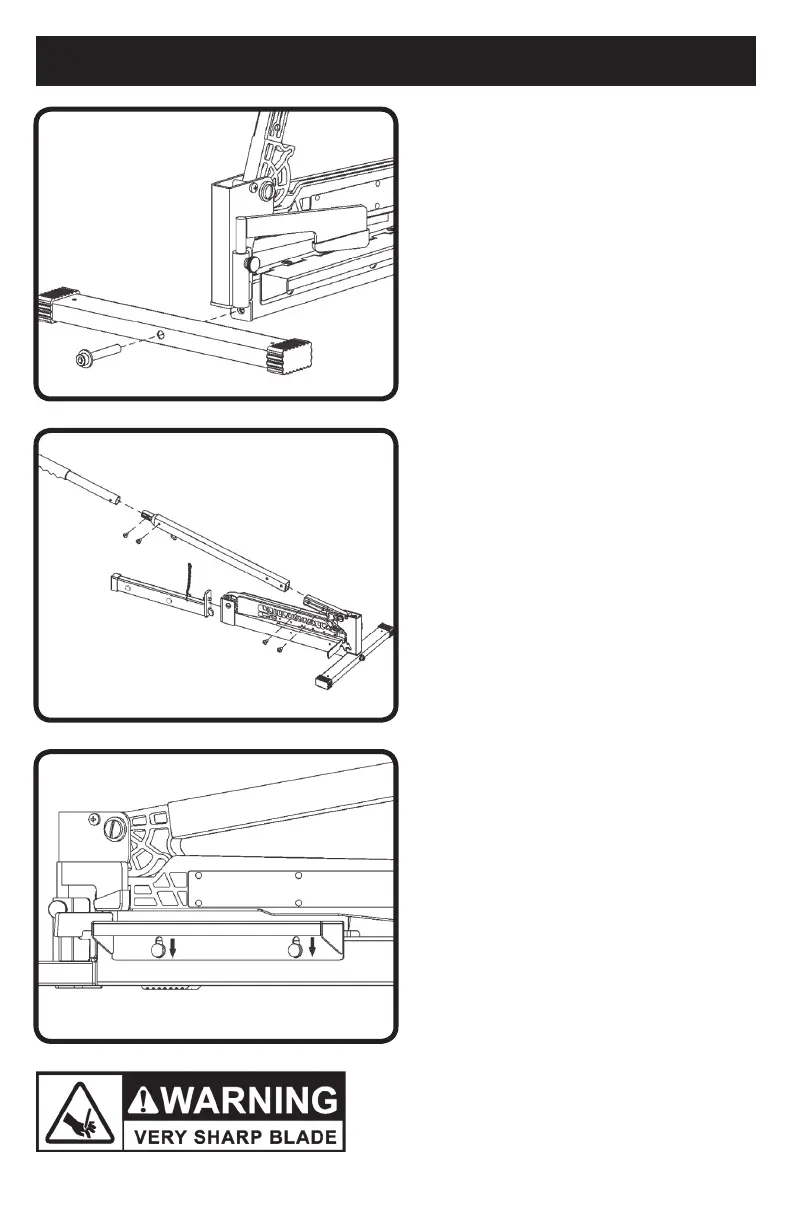 WARNING
VERY SHARP BLADE