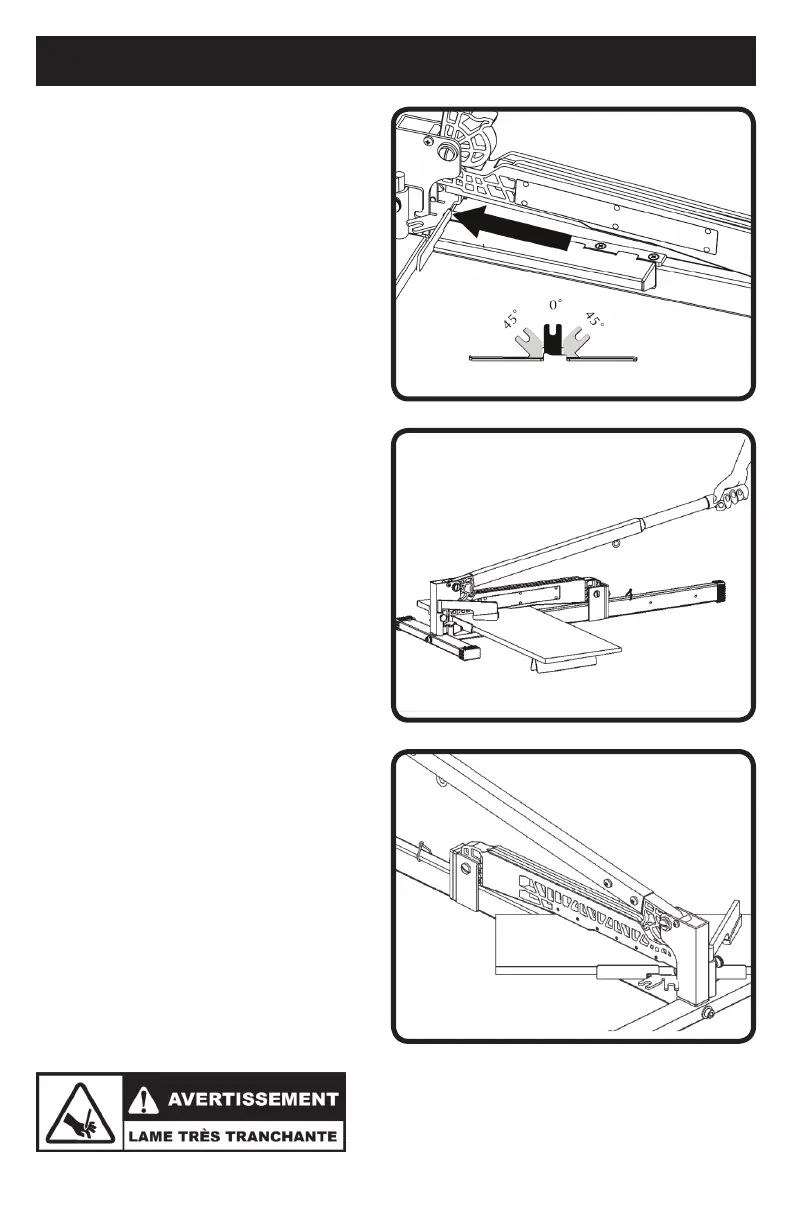 45°
0°
45°

AVERTISSEMENT
LAME TRÈS TRANCHANTE