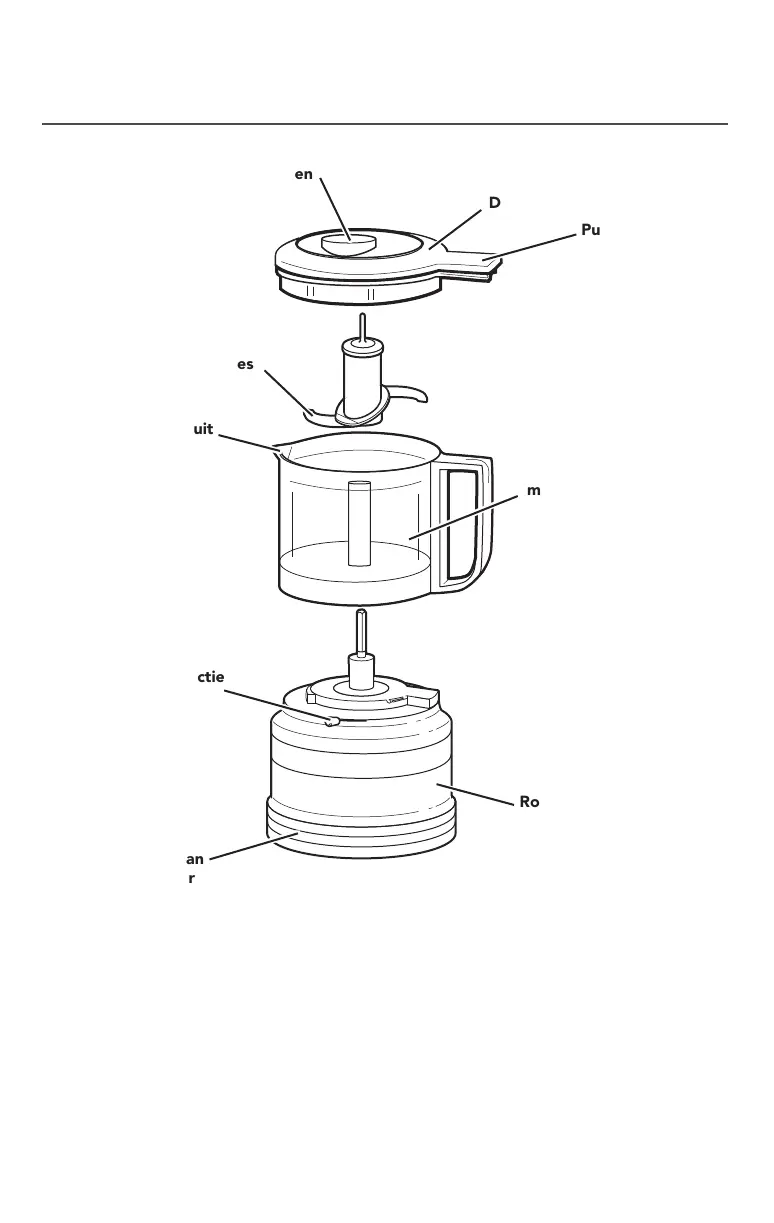 en

D

Pu

es

uit

m

ctie

Ro

an
r