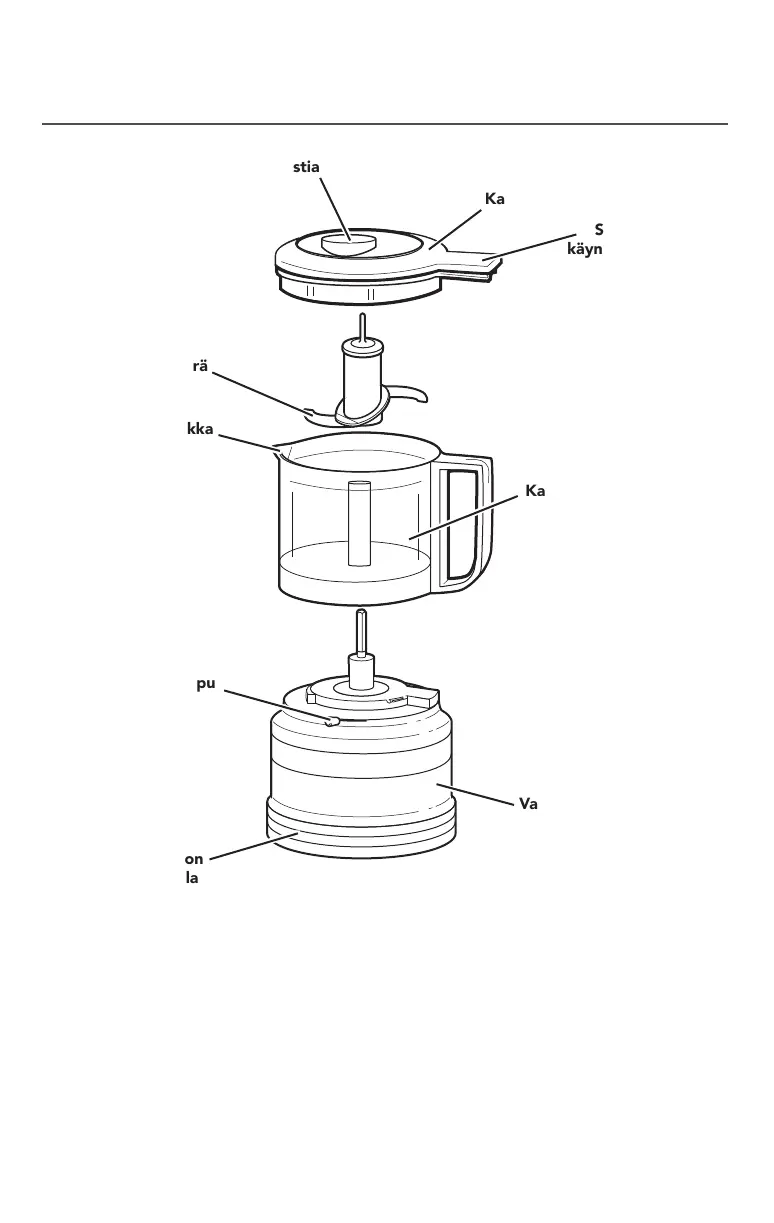 stia

Ka

S
käyn

rä

kka

Ka

pu

Va

on
la