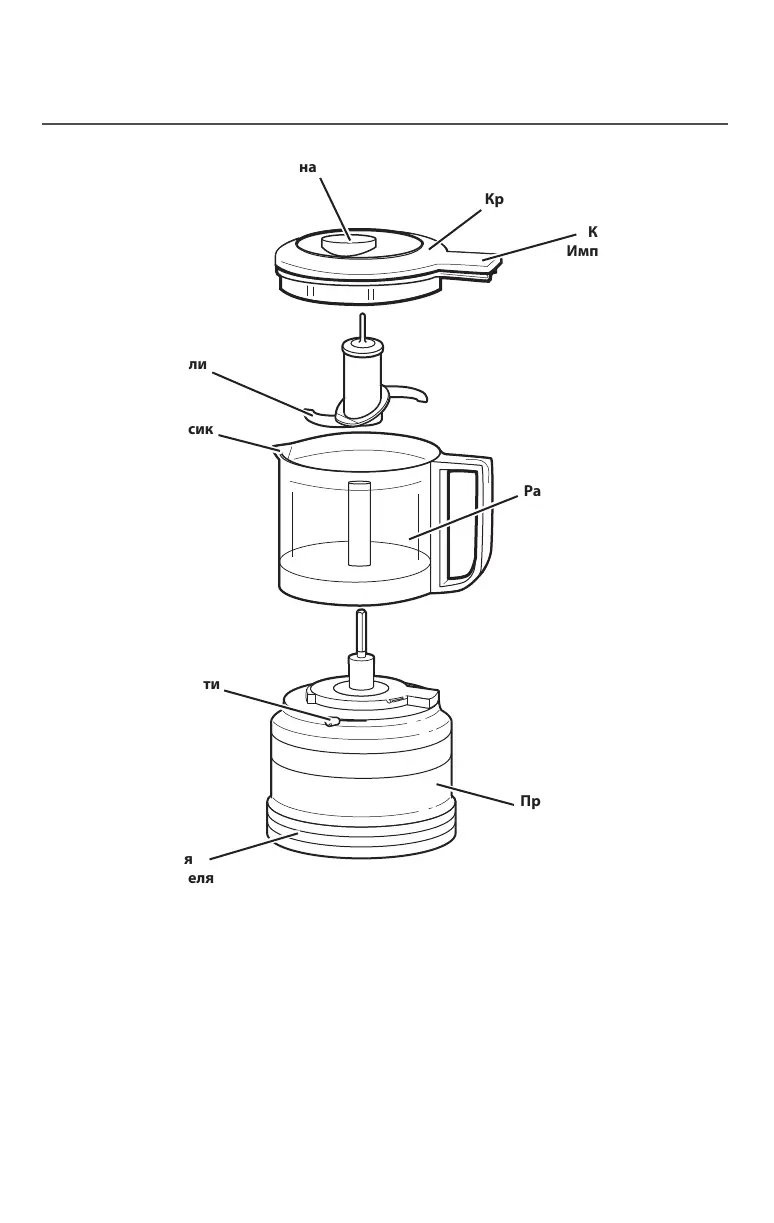 на
Кр
К
Имп
ли
сик
Ра
ти
Пр
я
еля