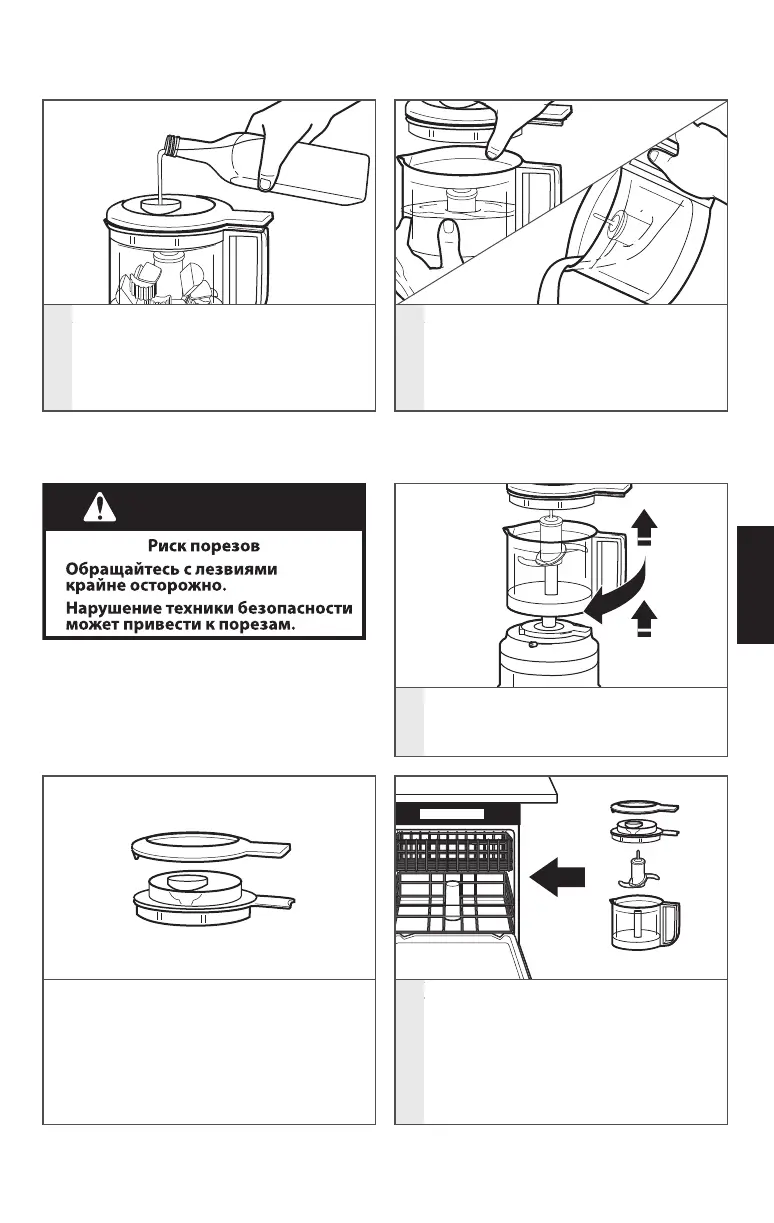 Риск порезов

Обращайтесь с лезвиями крайне осторожно.

Нарушение техники безопасности может привести к порезам.