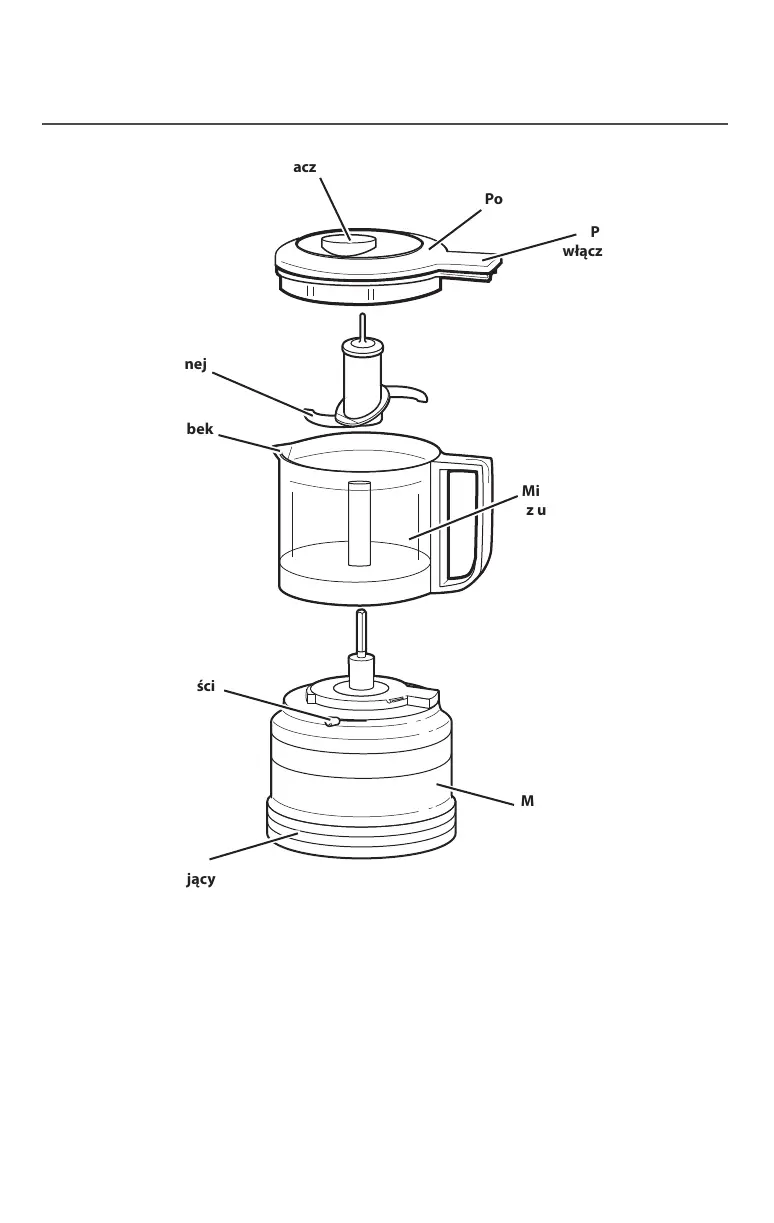 acz

Po

P
włącz

nej

bek

Mi
z u

ści

M

jący