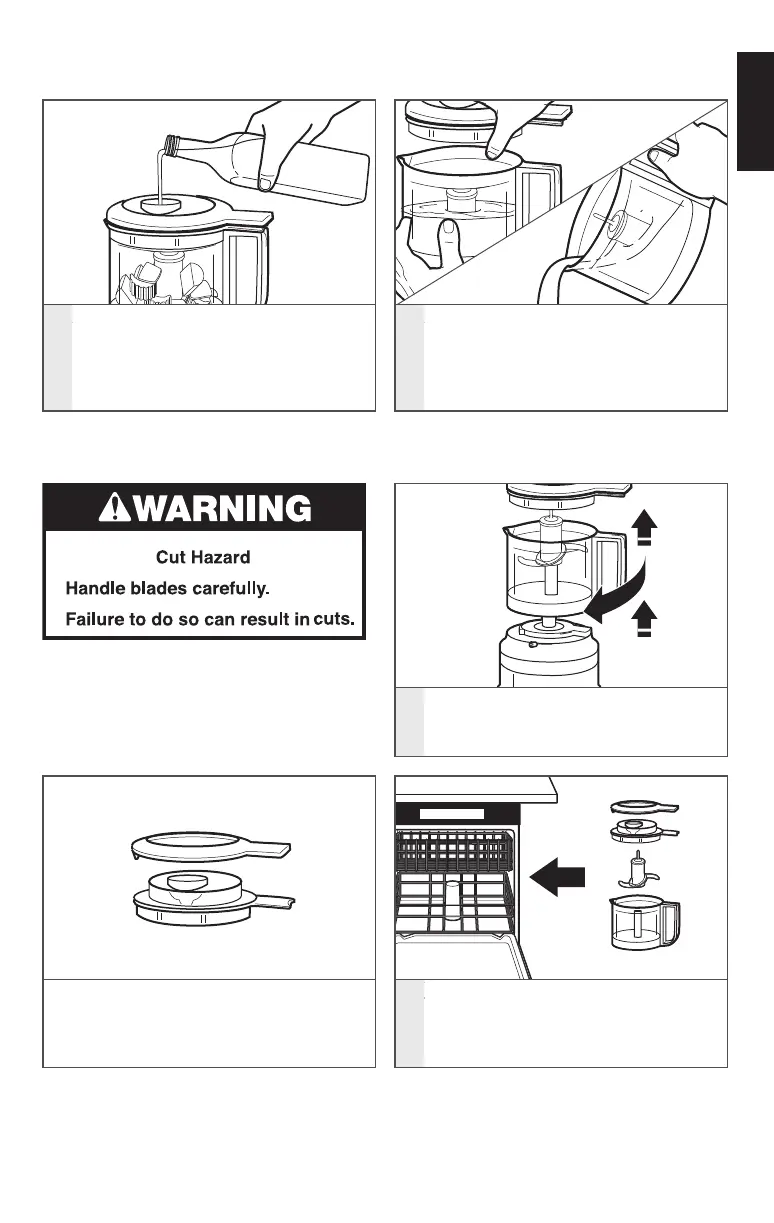 WARNING

Cut Hazard

Handle blades carefully.

Failure to do so can result in cuts.