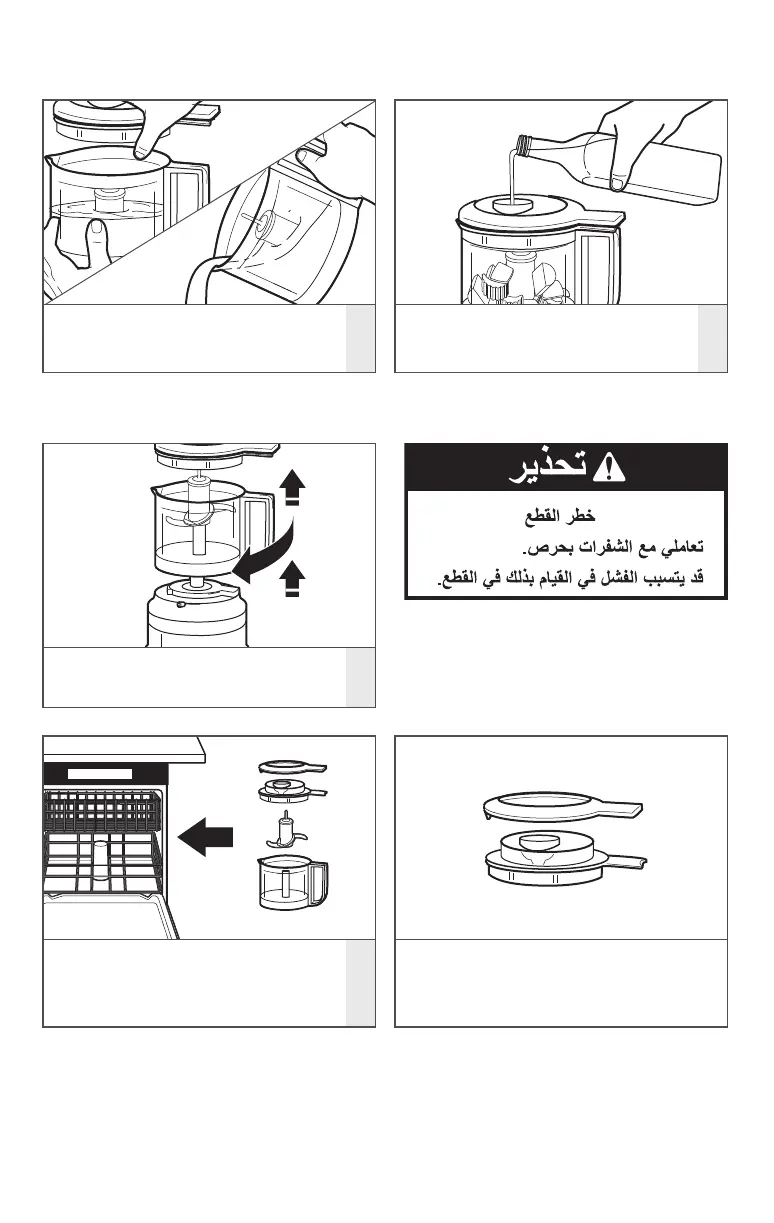 تحذير

خطر القطع

تعاملي مع الشفرات بحرص.

قد يتسبب الفشل في القيام بذلك في القطع.