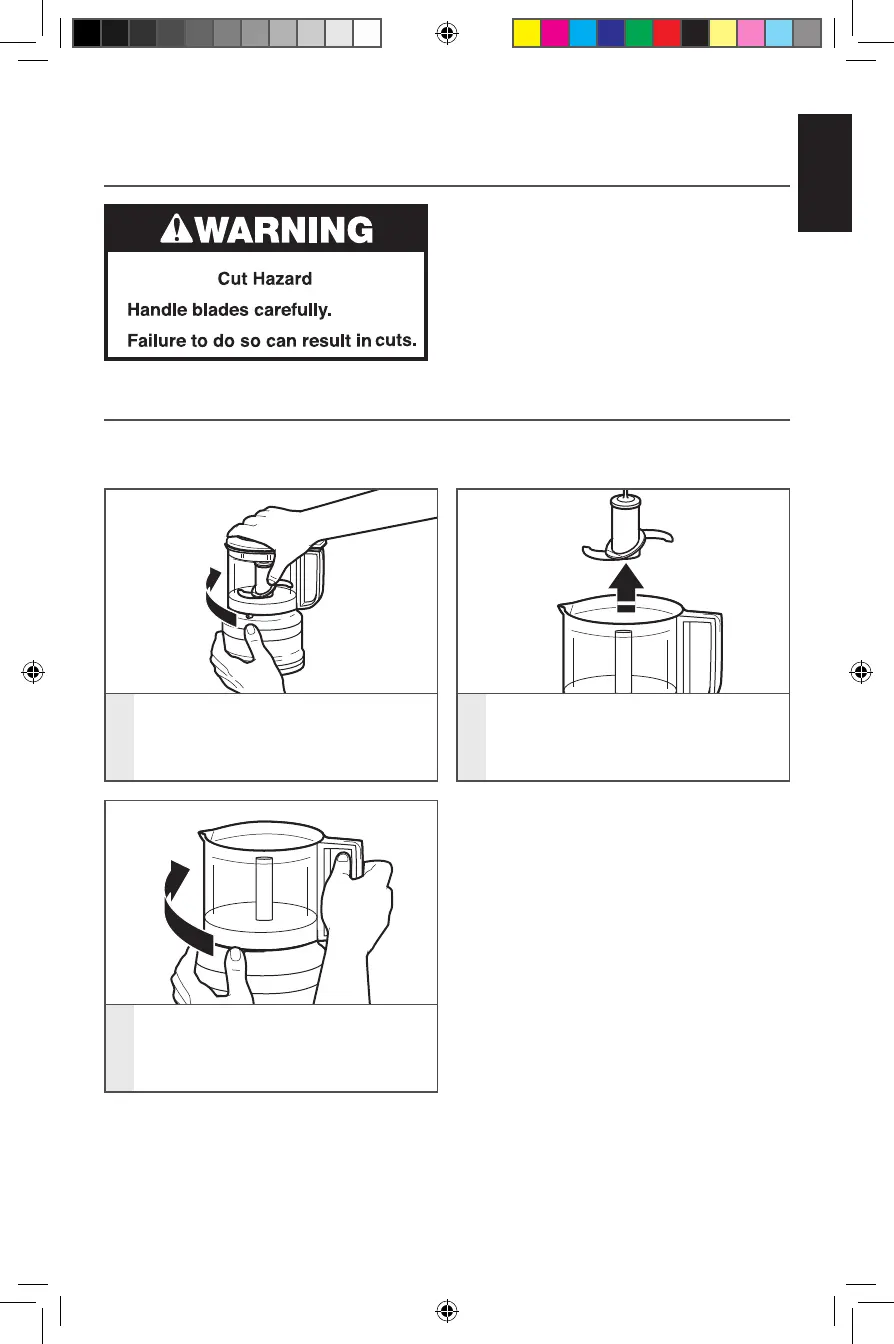 WARNING

Cut Hazard

Handle blades carefully.

Failure to do so can result in cuts.