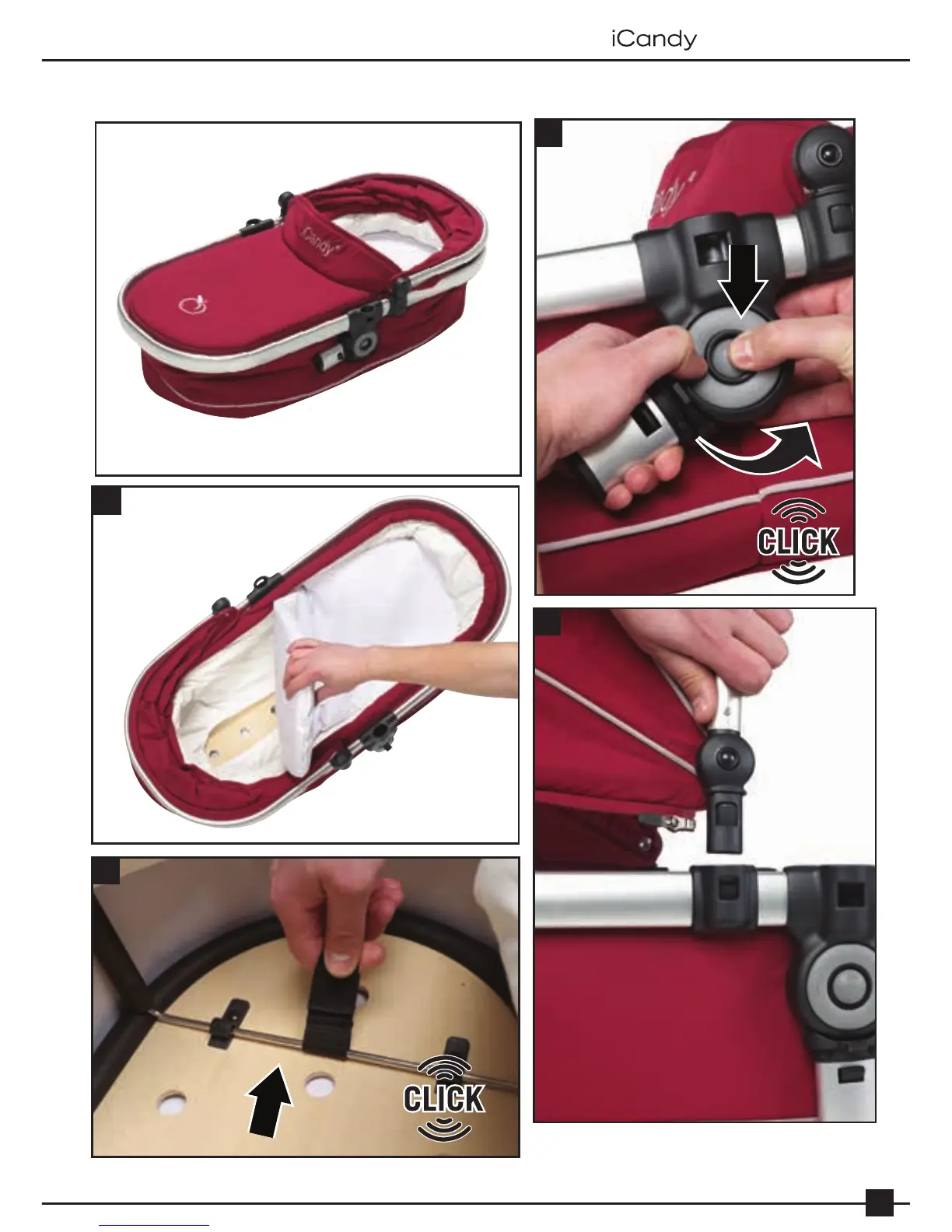 iCandy

iCandy

CLICK

CLICK