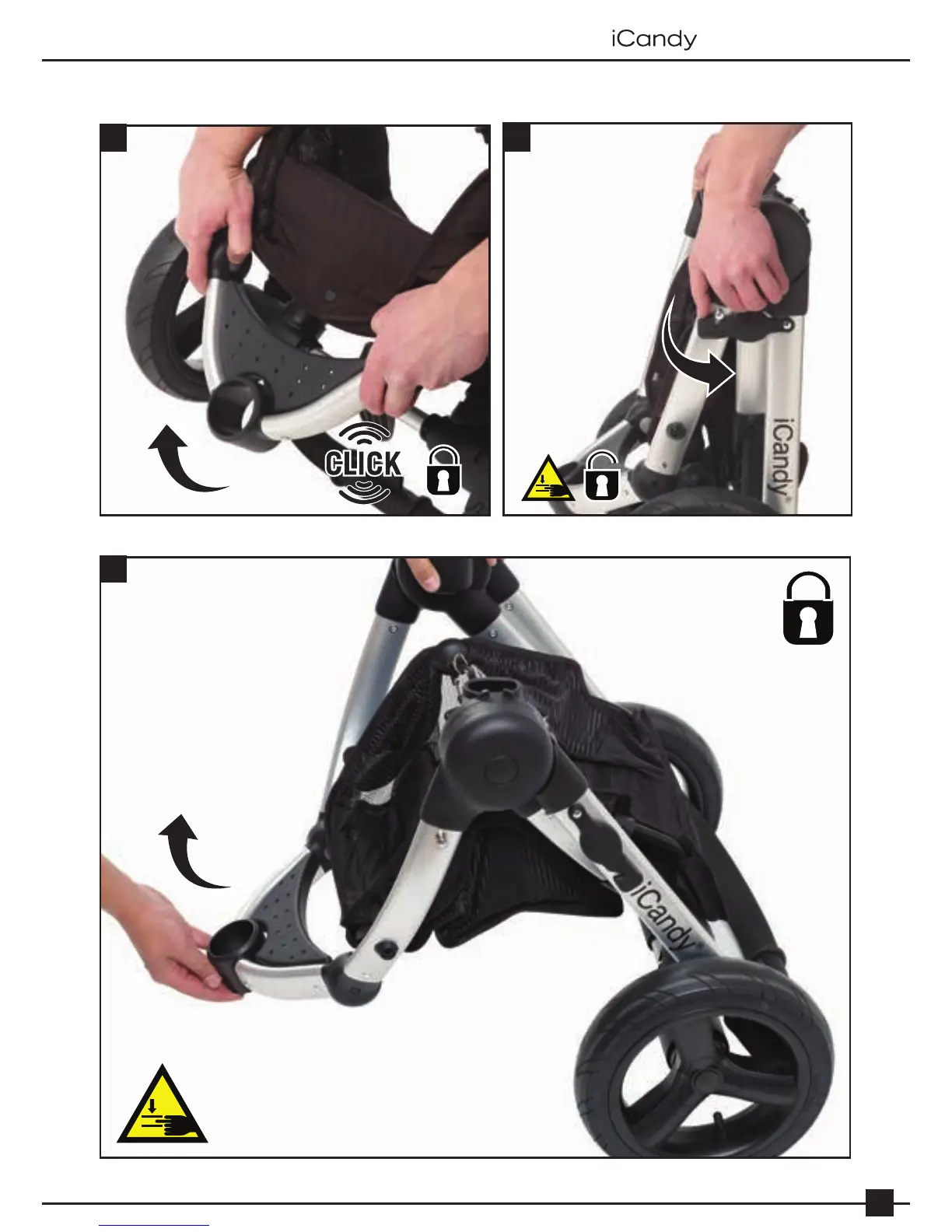 iCandy

CLICK

iCandy

iCandy