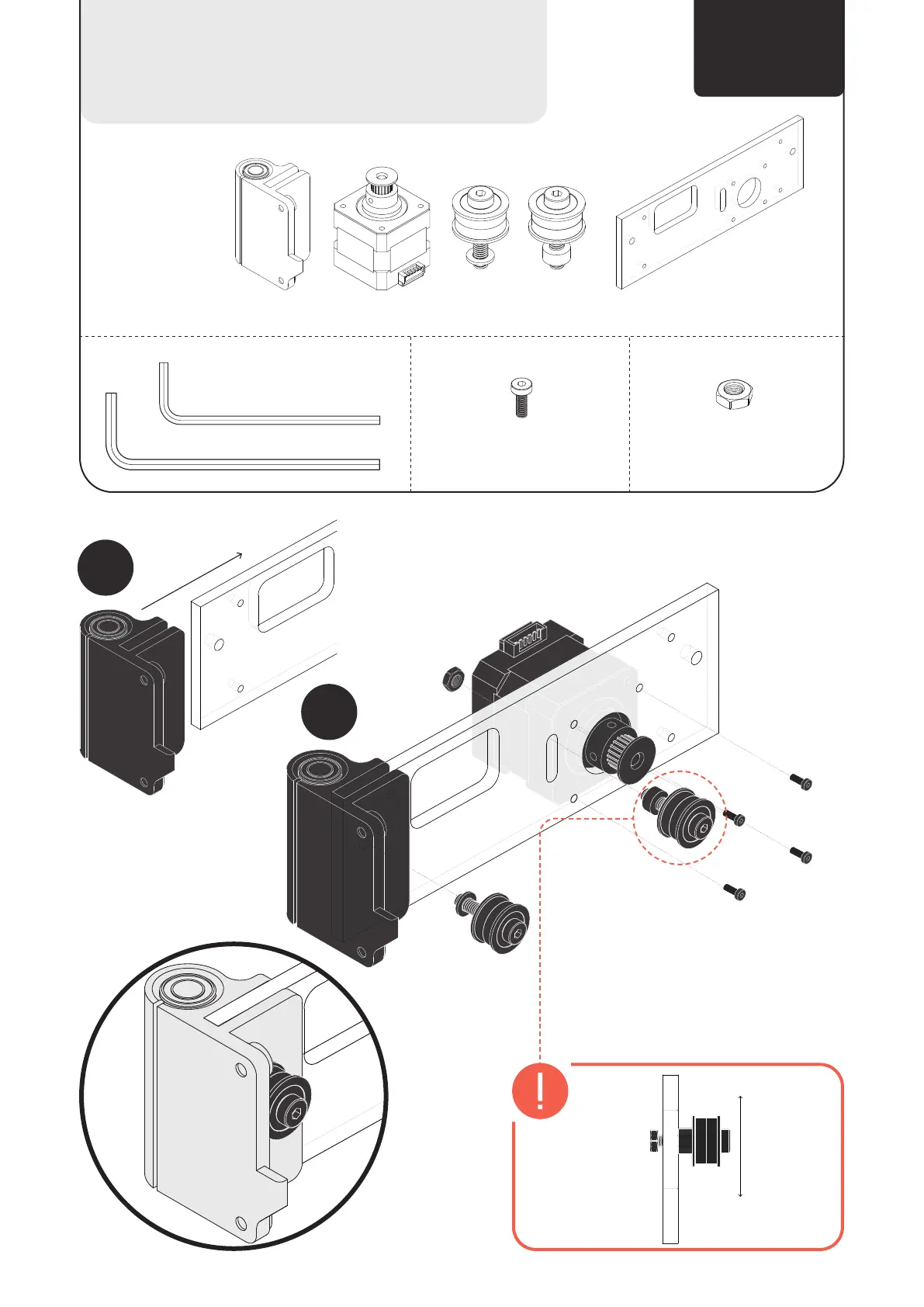 !