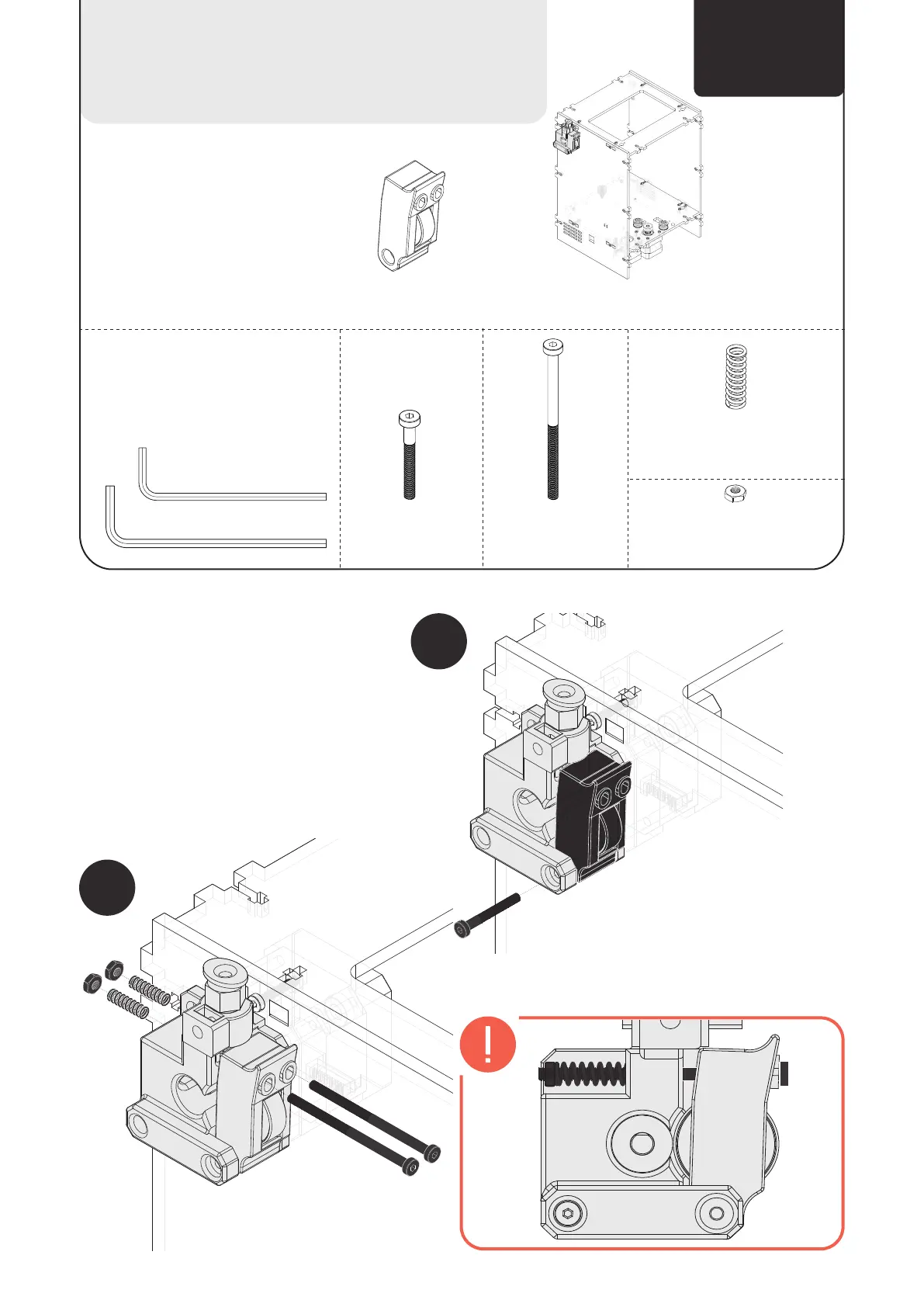 !