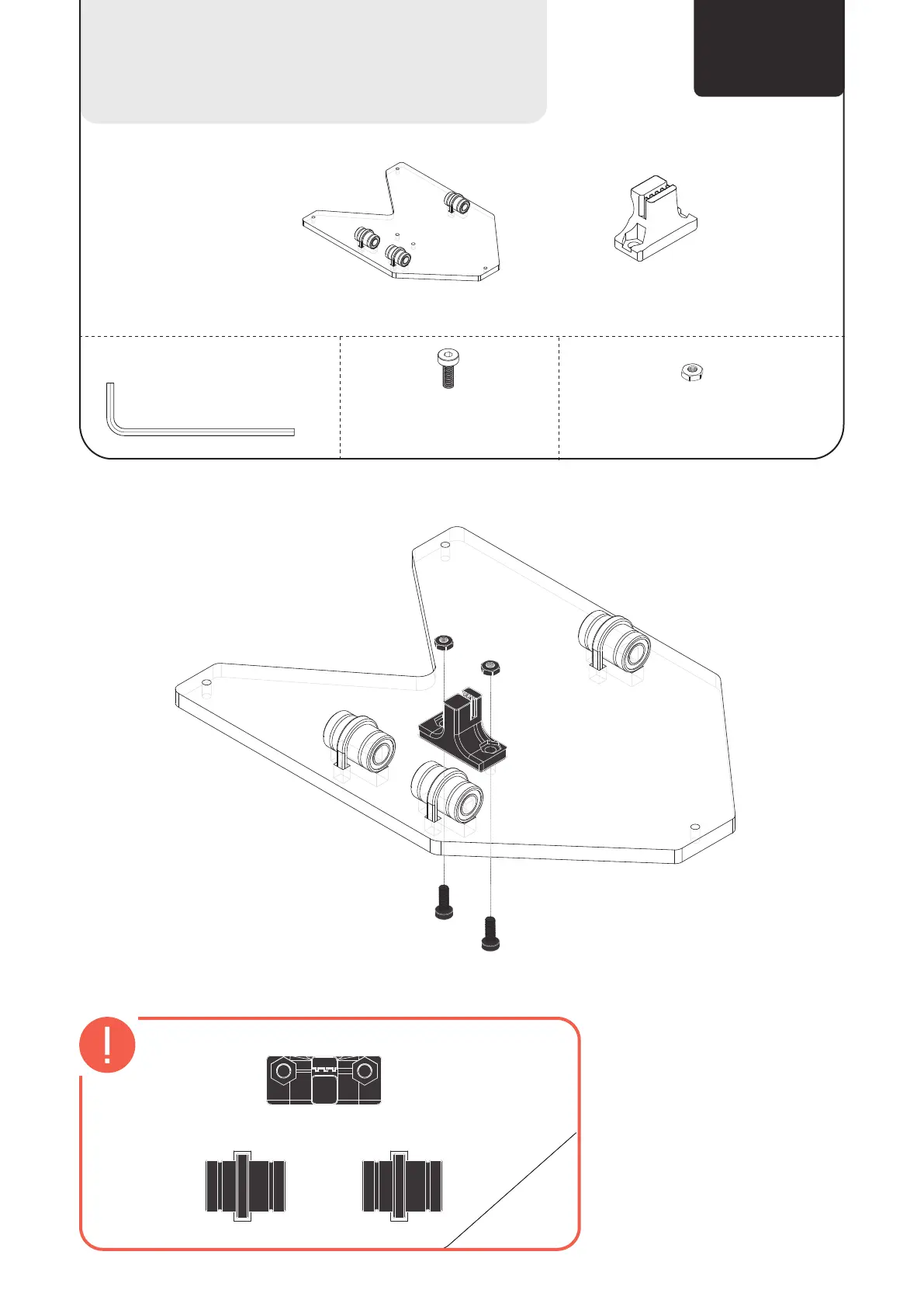 !