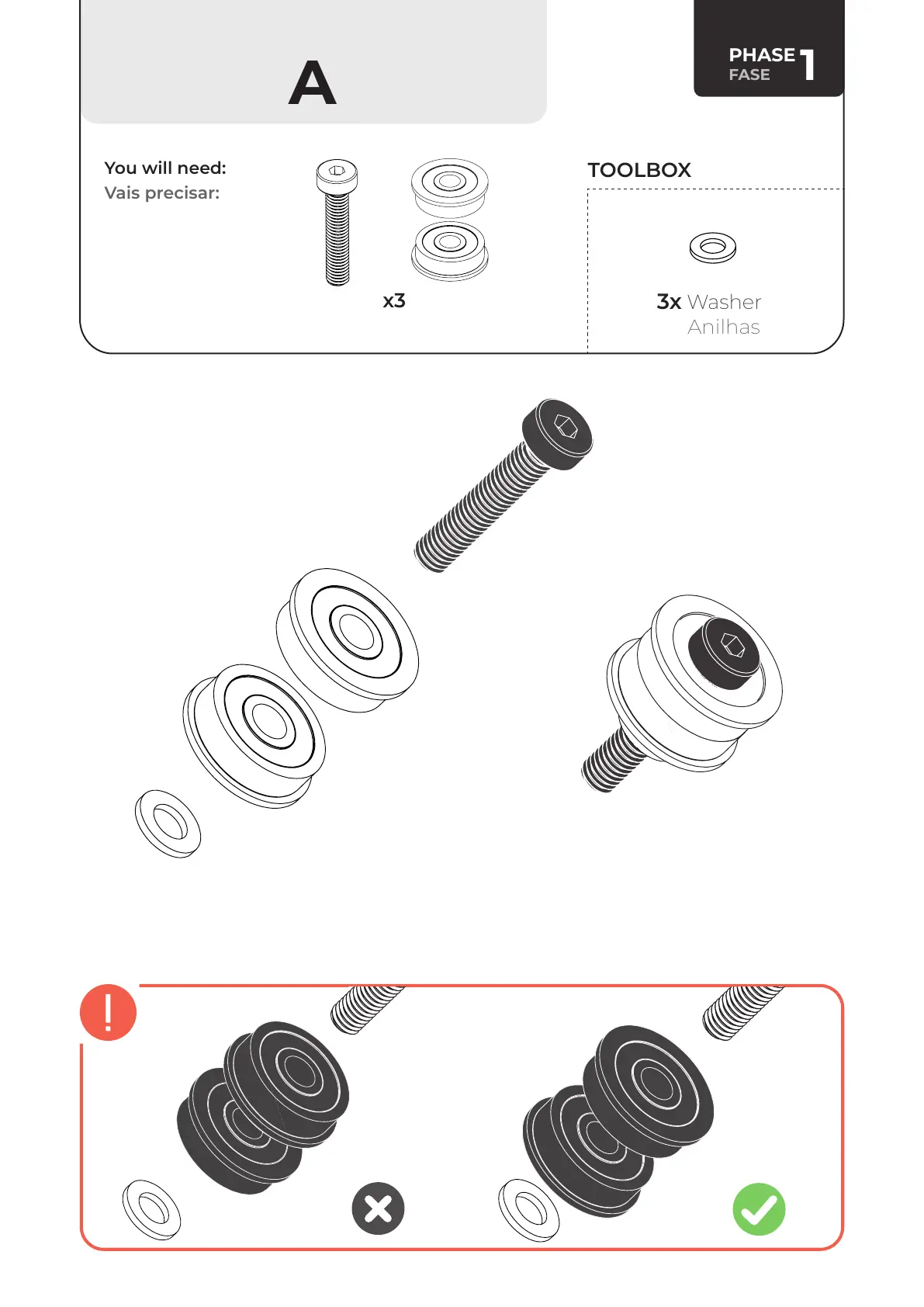 A

PHASE
FASE
1

You will need:
Vais precisar:

x3

TOOLBOX

3x Washer
Anilhas

!