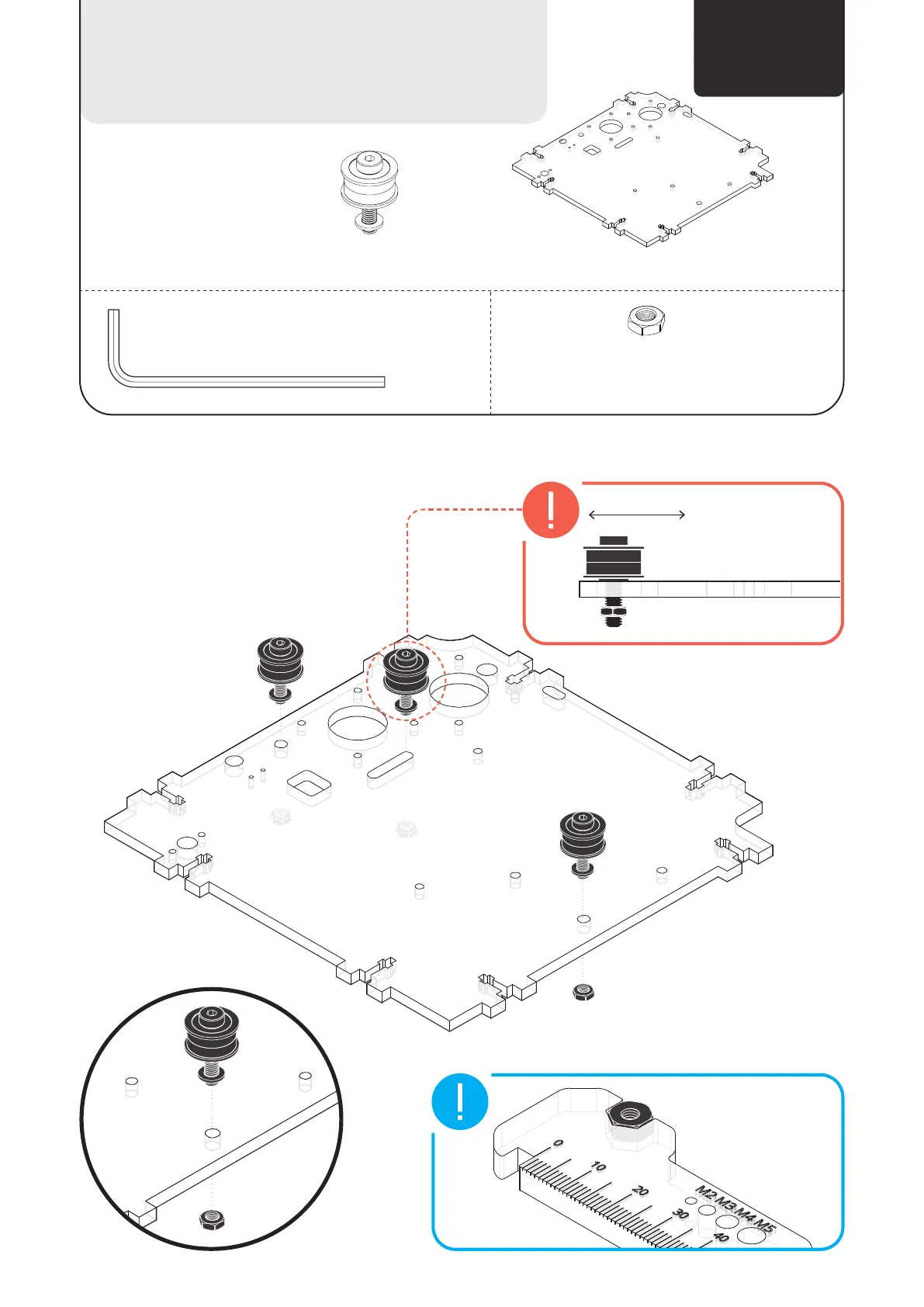 0
10
20
30
40
M2 M3 M4 M5