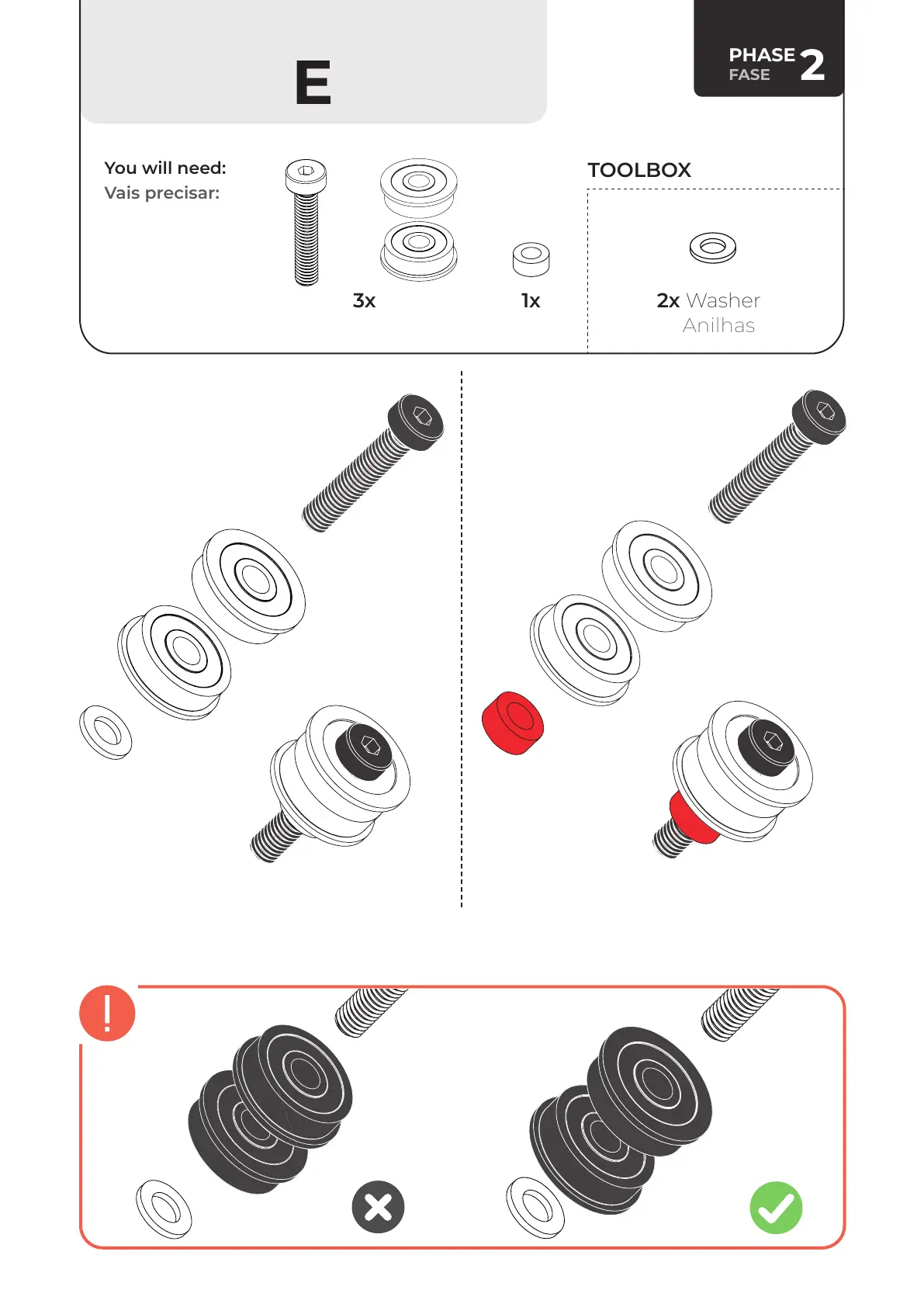 E

PHASE
FASE
2

You will need:
Vais precisar:

3x

1x

TOOLBOX

2x Washer
Anilhas

!