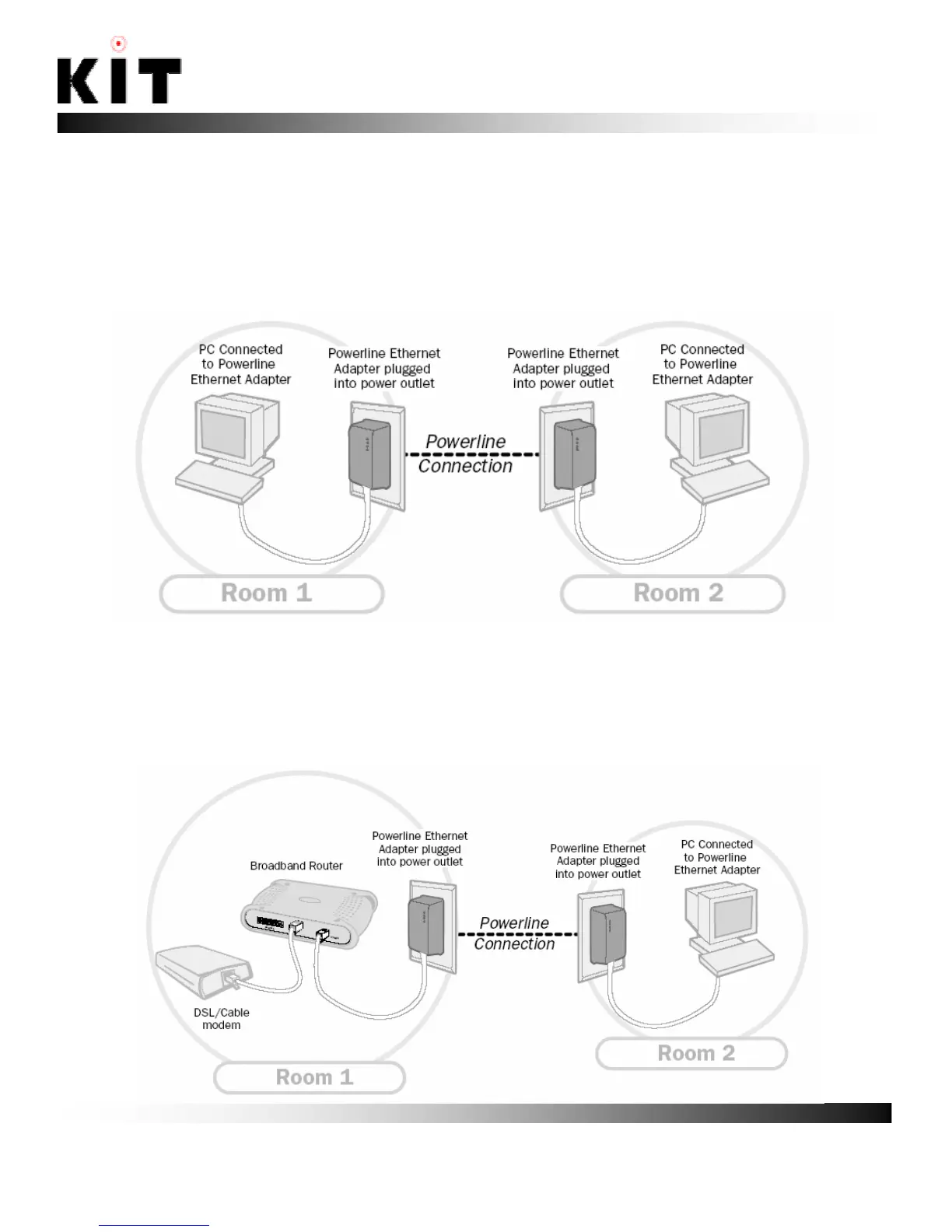 KIT

PC Connected to Powerline Ethernet Adapter

Powerline Ethernet Adapter plugged into power outlet

Powerline Connection

Powerline Ethernet Adapter plugged into power outlet

PC Connected to Powerline Ethernet Adapter

Room 1

Room 2

Broadband Router

Powerline Ethernet Adapter plugged into power outlet

Powerline Connection

Powerline Ethernet Adapter plugged into power outlet

PC Connected to Powerline Ethernet Adapter

DSL/Cable modem

Room 1

Room 2