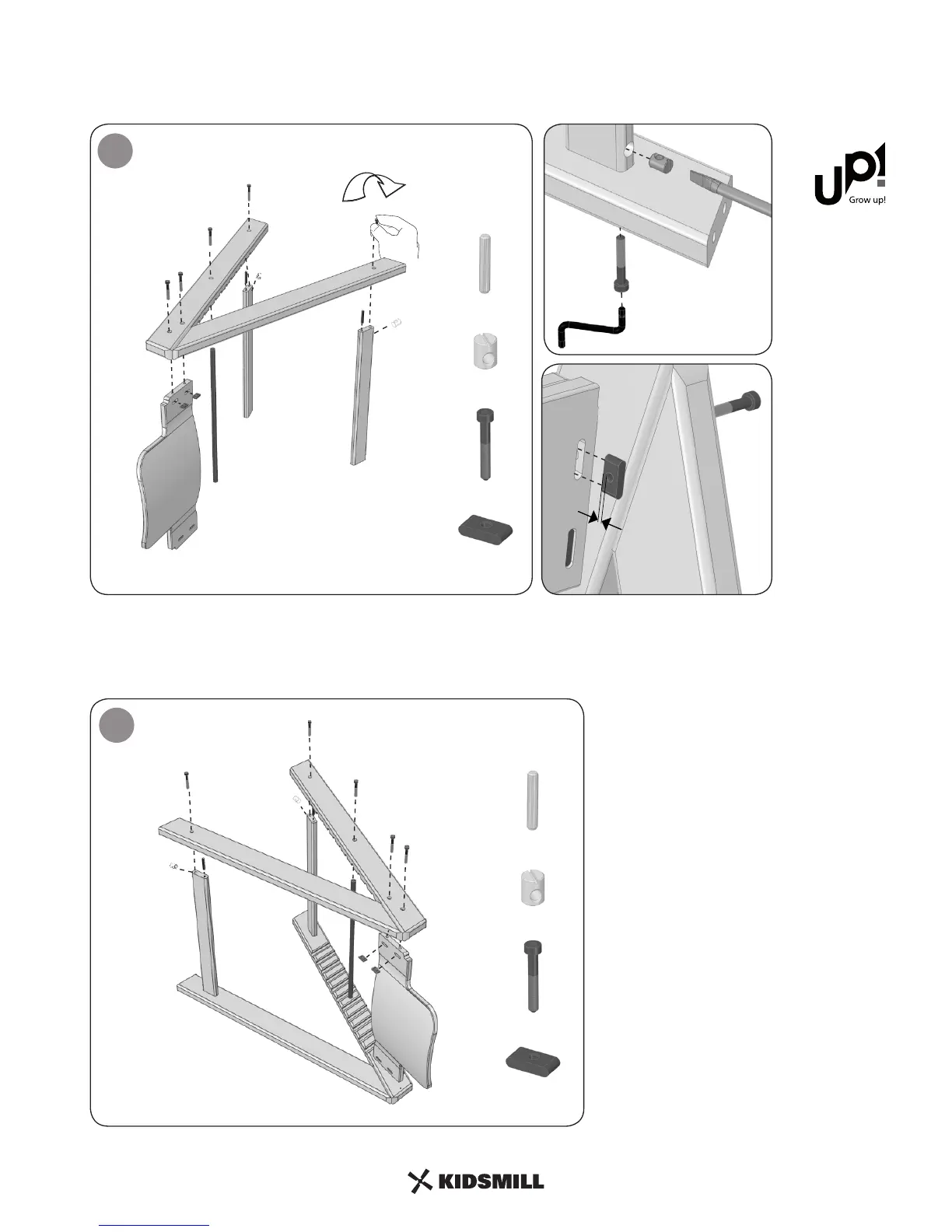 UP!
Grow up!

KIDSMILL