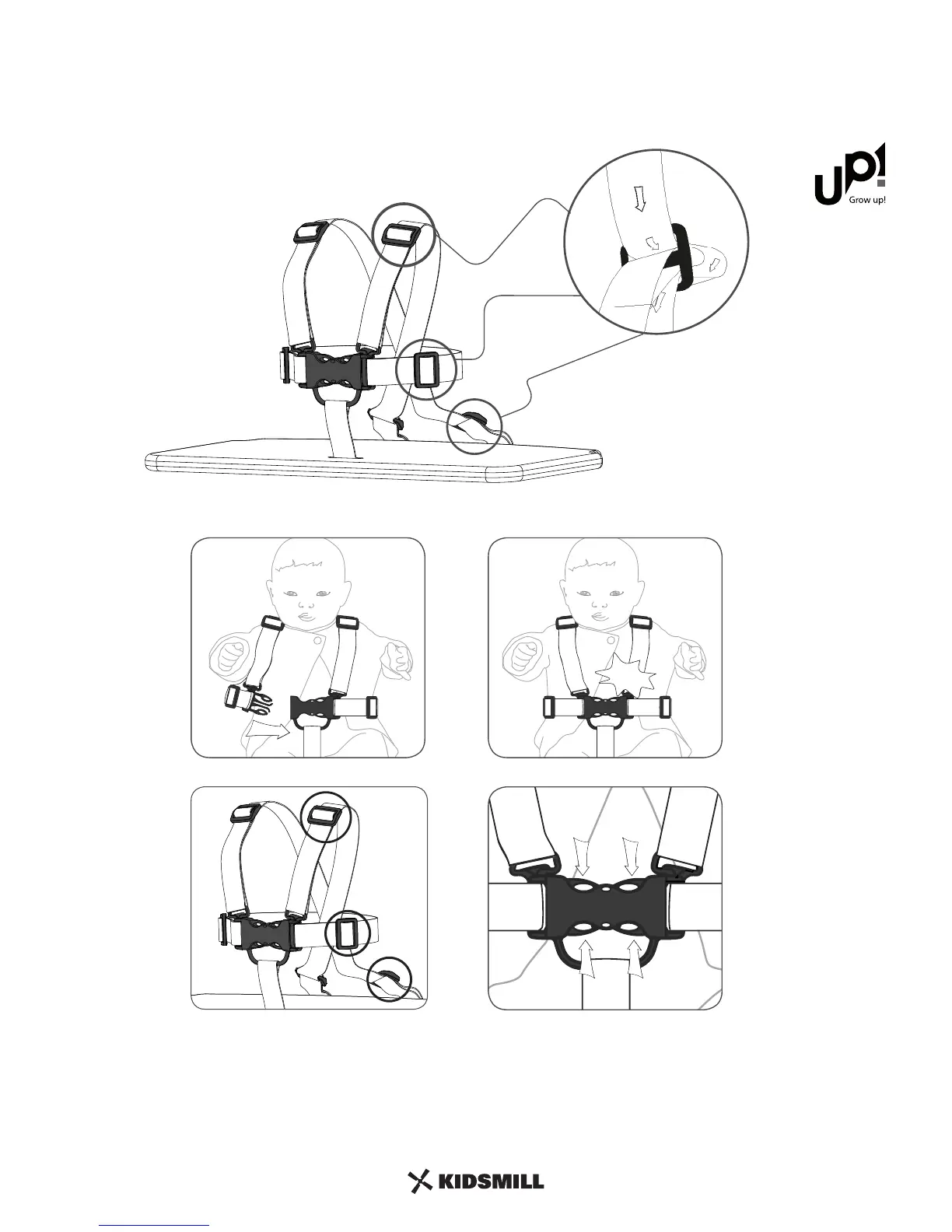 UP!
Grow up!

KIDSMILL