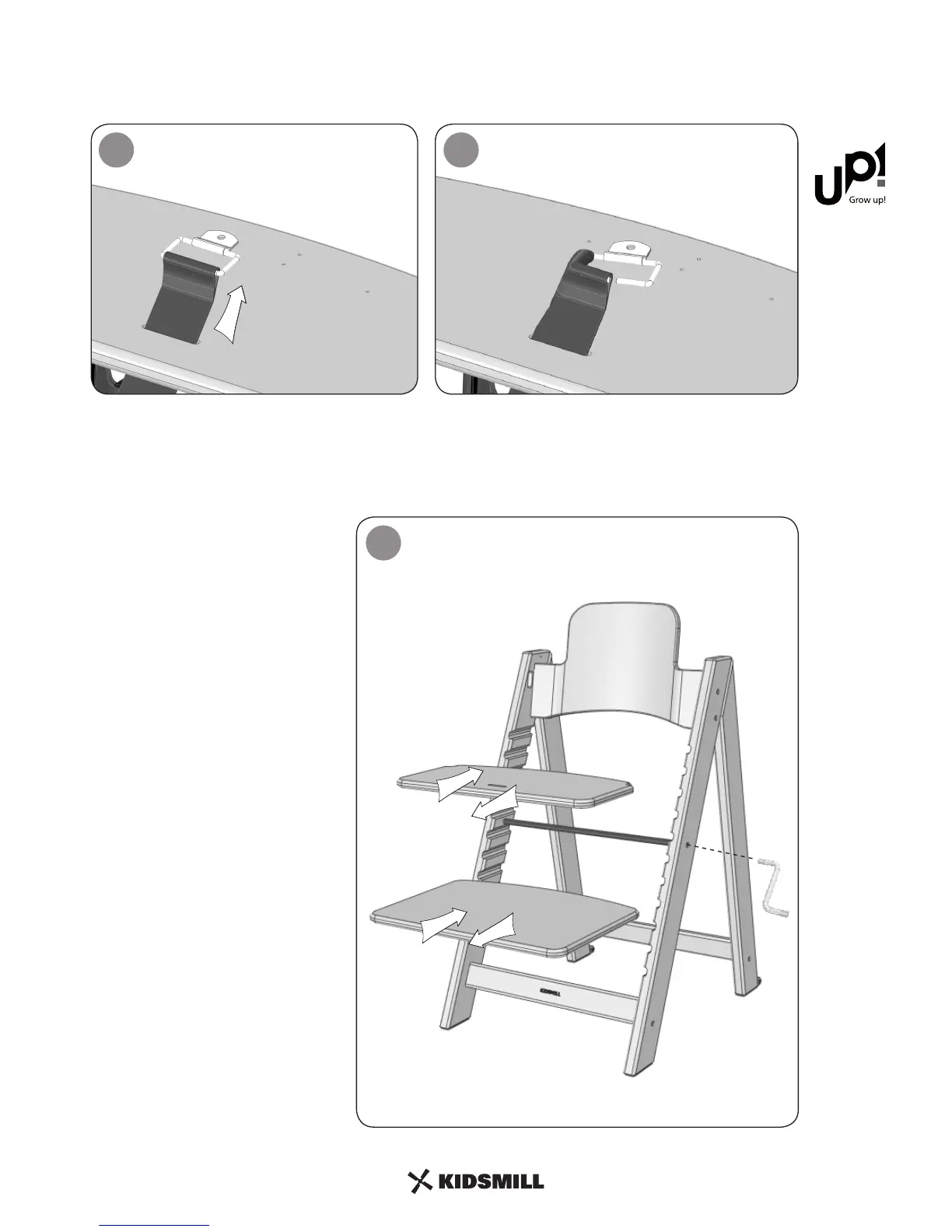 UP!
Grow up!

KIDSMILL

KIDSMILL