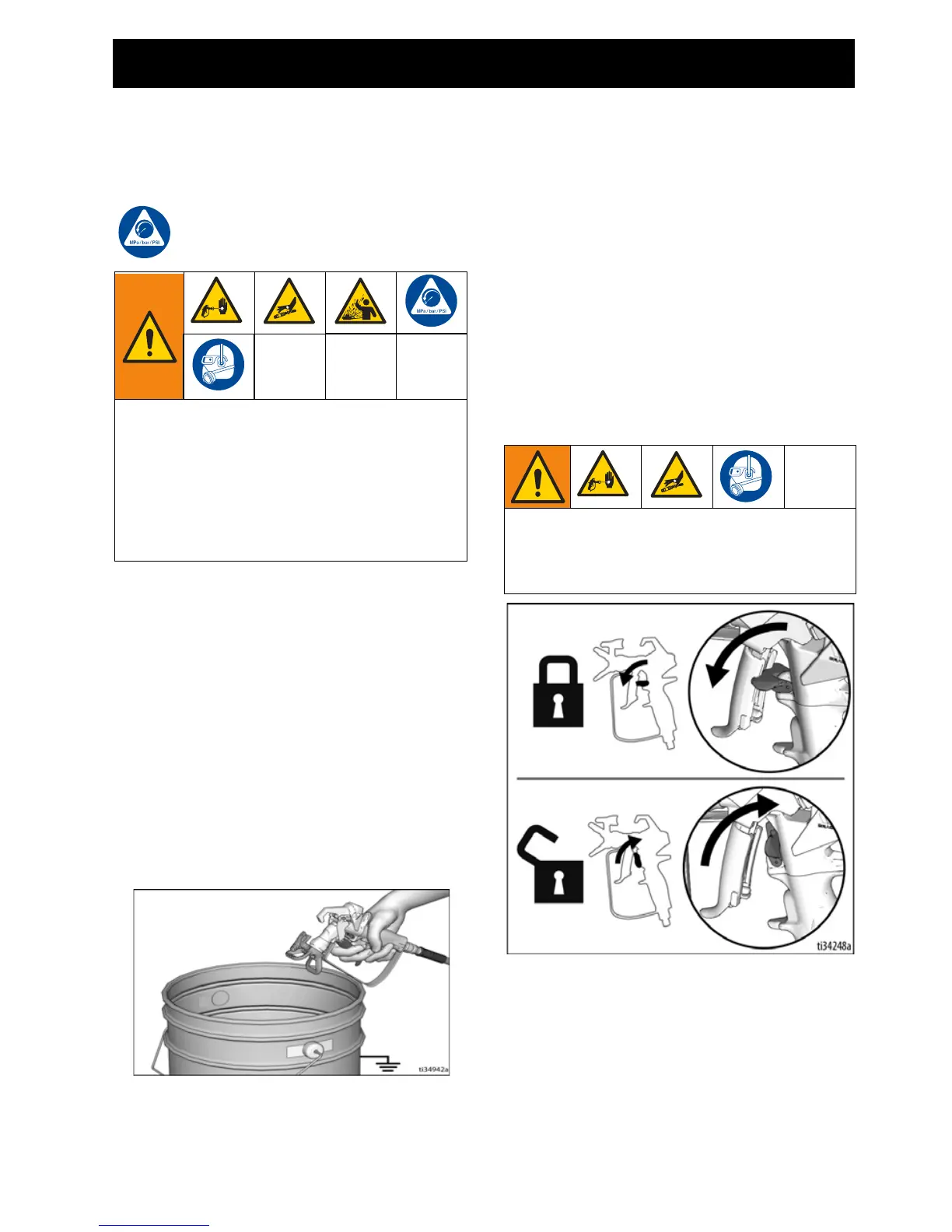 MPa / bar / PSI

MPa / bar / PSI

ti34942a

ti34248a