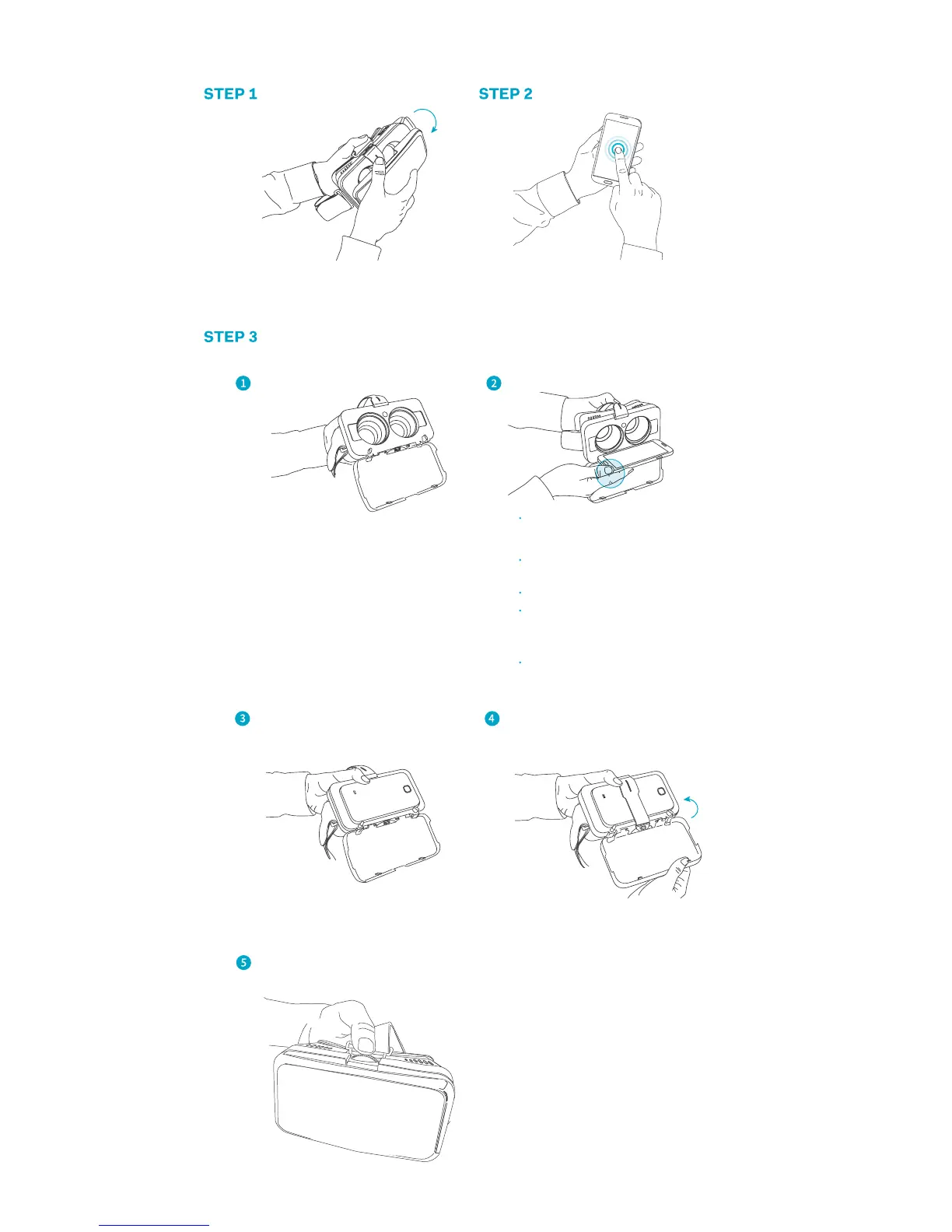 STEP 1

STEP 2

STEP 3

1

2

3

4

5