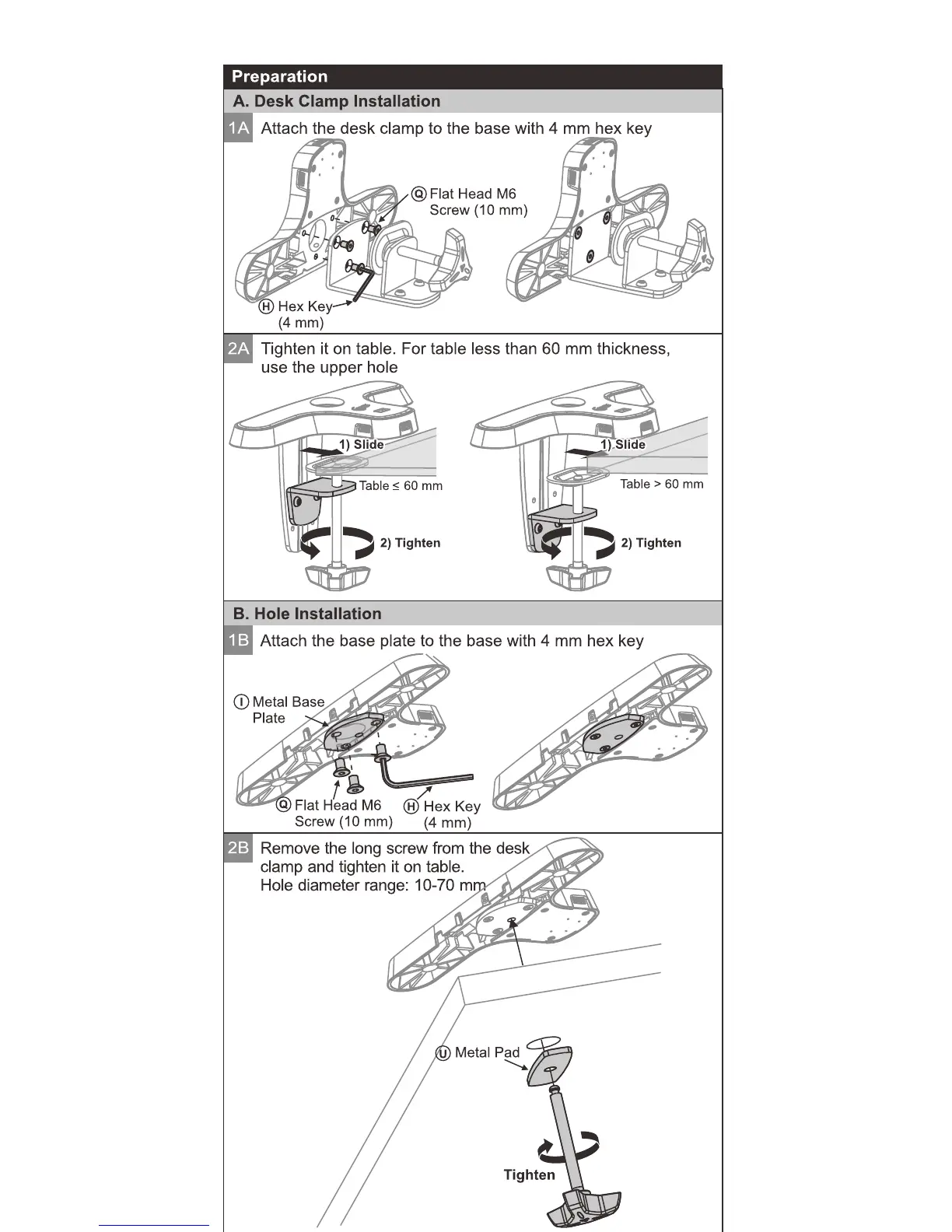 Preparation

A. Desk Clamp Installation

1A Attach the desk clamp to the base with 4 mm hex key

Q Flat Head M6 Screw (10 mm)

H Hex Key (4 mm)

2A Tighten it on table. For table less than 60 mm thickness, use the upper hole

1) Slide

Table ≤ 60 mm

2) Tighten

1) Slide

Table > 60 mm

2) Tighten

B. Hole Installation

1B Attach the base plate to the base with 4 mm hex key

I Metal Base Plate

Q Flat Head M6 Screw (10 mm)

H Hex Key (4 mm)

2B Remove the long screw from the desk clamp and tighten it on table.
Hole diameter range: 10-70 mm

U Metal Pad

Tighten