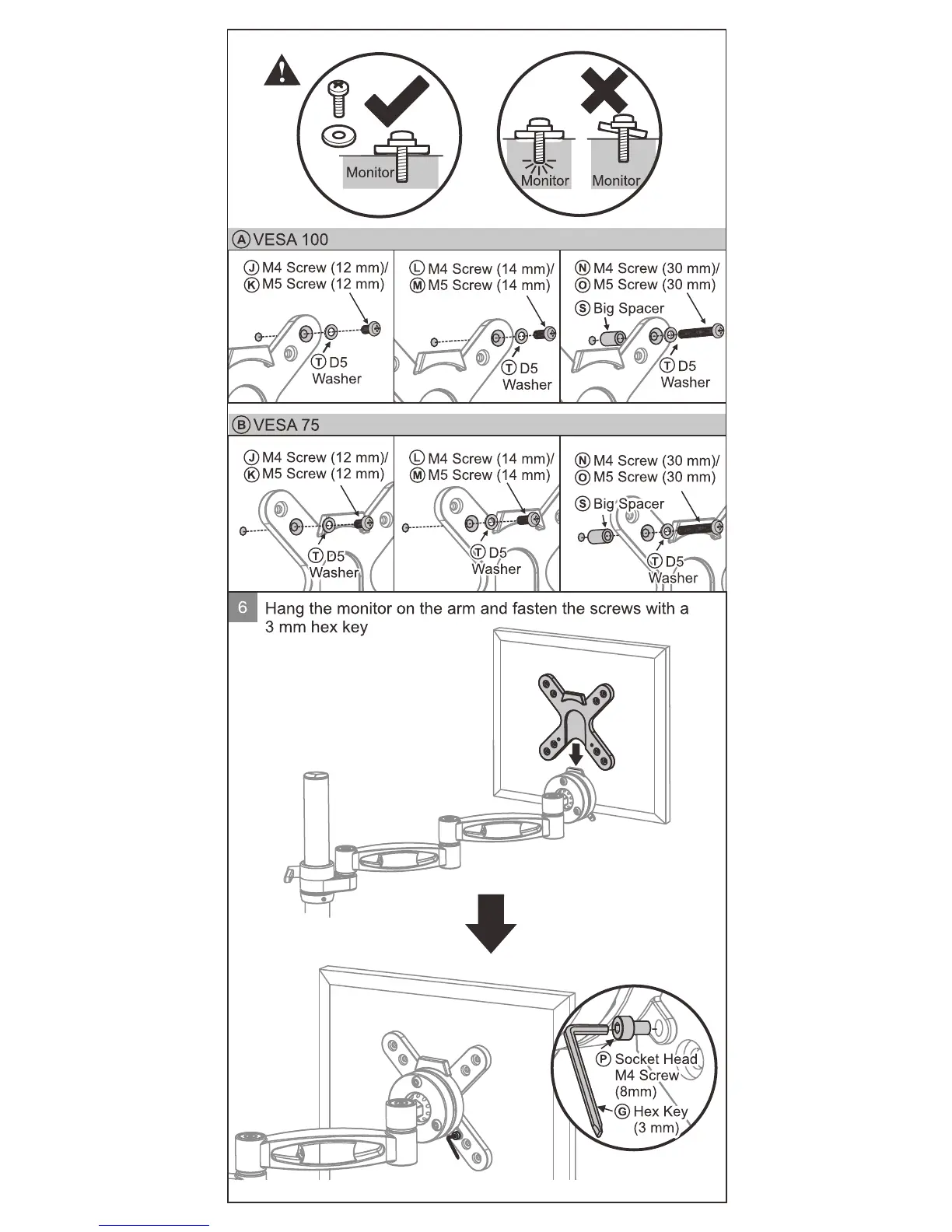 Monitor

Monitor Monitor

Ⓐ VESA 100

Ⓙ M4 Screw (12 mm)/
Ⓚ M5 Screw (12 mm)

Ⓣ D5 Washer

Ⓛ M4 Screw (14 mm)/
Ⓜ M5 Screw (14 mm)

Ⓣ D5 Washer

Ⓝ M4 Screw (30 mm)/
Ⓞ M5 Screw (30 mm)

Ⓢ Big Spacer

Ⓣ D5 Washer

Ⓑ VESA 75

Ⓙ M4 Screw (12 mm)/
Ⓚ M5 Screw (12 mm)

Ⓣ D5 Washer

Ⓛ M4 Screw (14 mm)/
Ⓜ M5 Screw (14 mm)

Ⓣ D5 Washer

Ⓝ M4 Screw (30 mm)/
Ⓞ M5 Screw (30 mm)

Ⓢ Big Spacer

Ⓣ D5 Washer

6 Hang the monitor on the arm and fasten the screws with a 3 mm hex key

Ⓟ Socket Head M4 Screw (8mm)

Ⓖ Hex Key (3 mm)