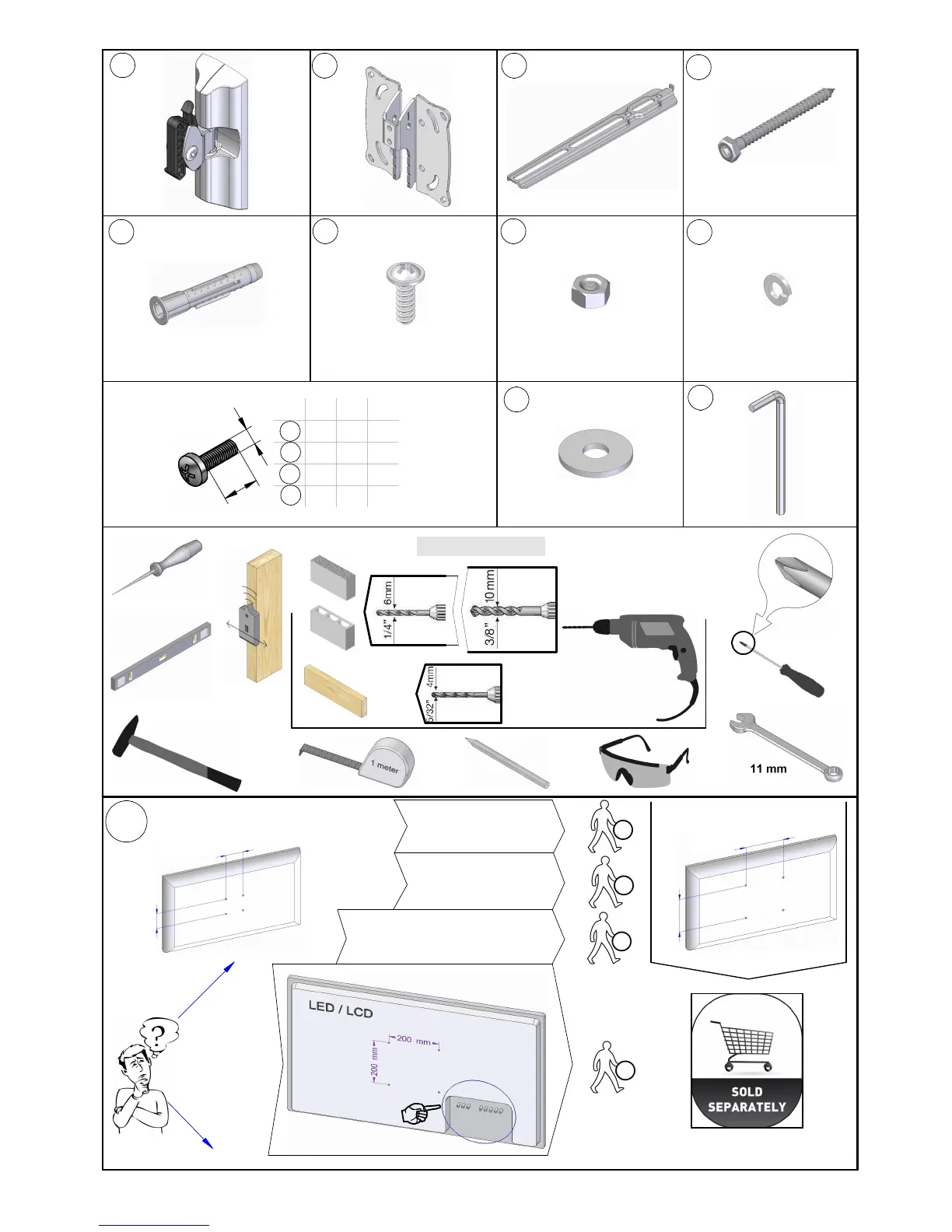 6mm
1/4"
10 mm
3/8"
4mm
5/32"
1 meter
11 mm
LED / LCD
200 mm
200 mm
SOLD SEPARATELY