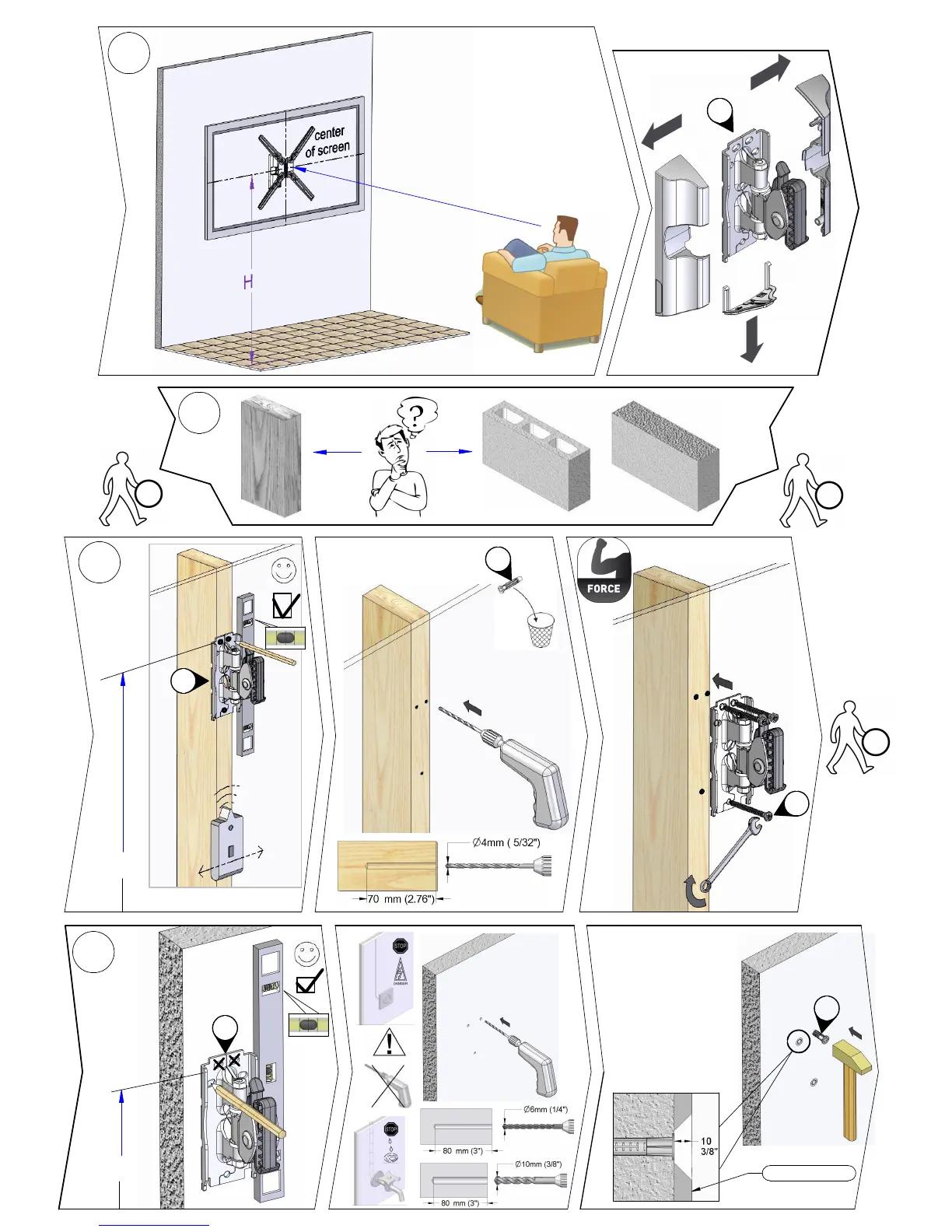 center
of screen

H

?

FORCE

∅4mm ( 5/32")

70 mm (2.76")

STOP

DANGER

STOP

∅6mm (1/4")

80 mm (3")

∅10mm (3/8")

80 mm (3")

10
3/8"