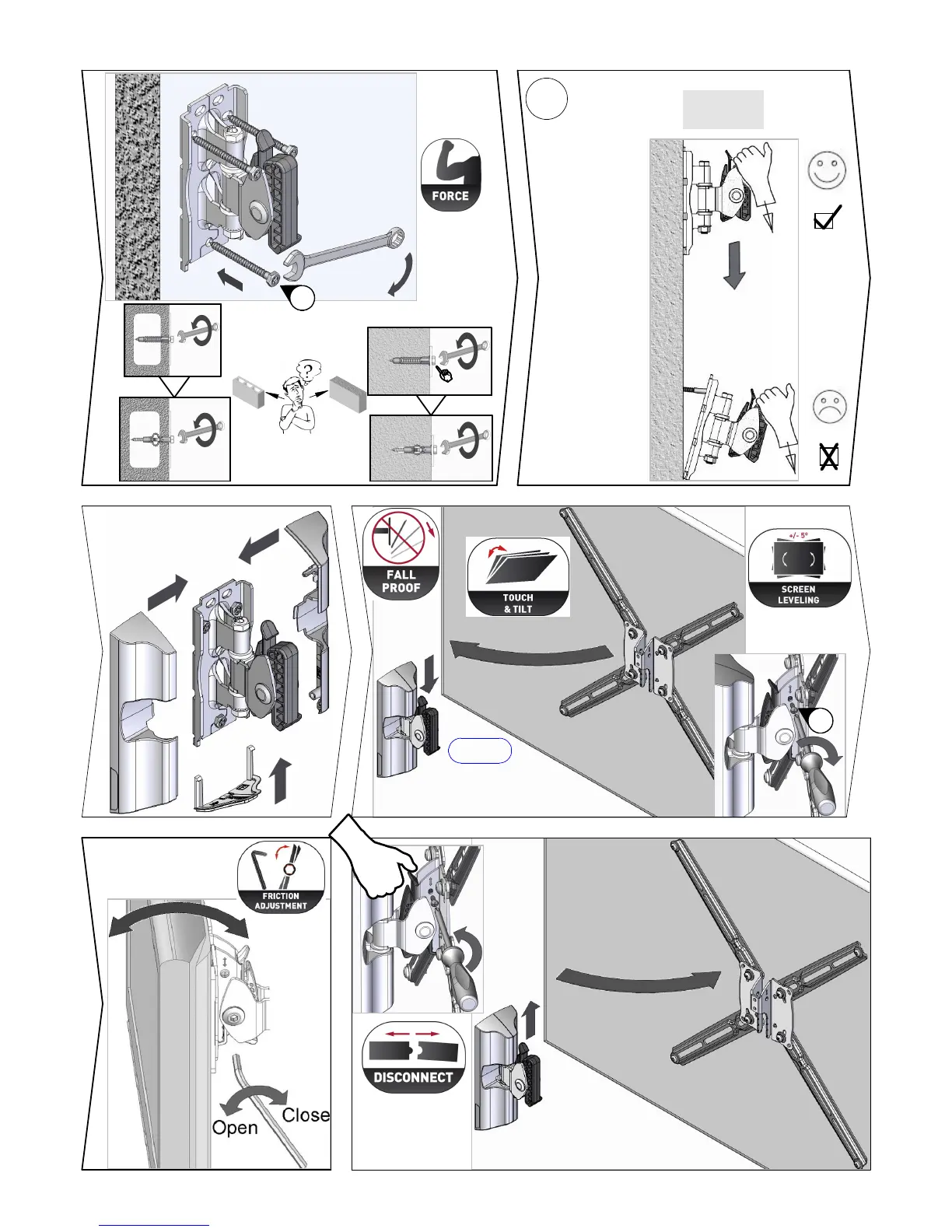 FORCE

?

FALL PROOF

TOUCH & TILT

+/- 5°

SCREEN LEVELING

FRICTION ADJUSTMENT

Open

Close

DISCONNECT