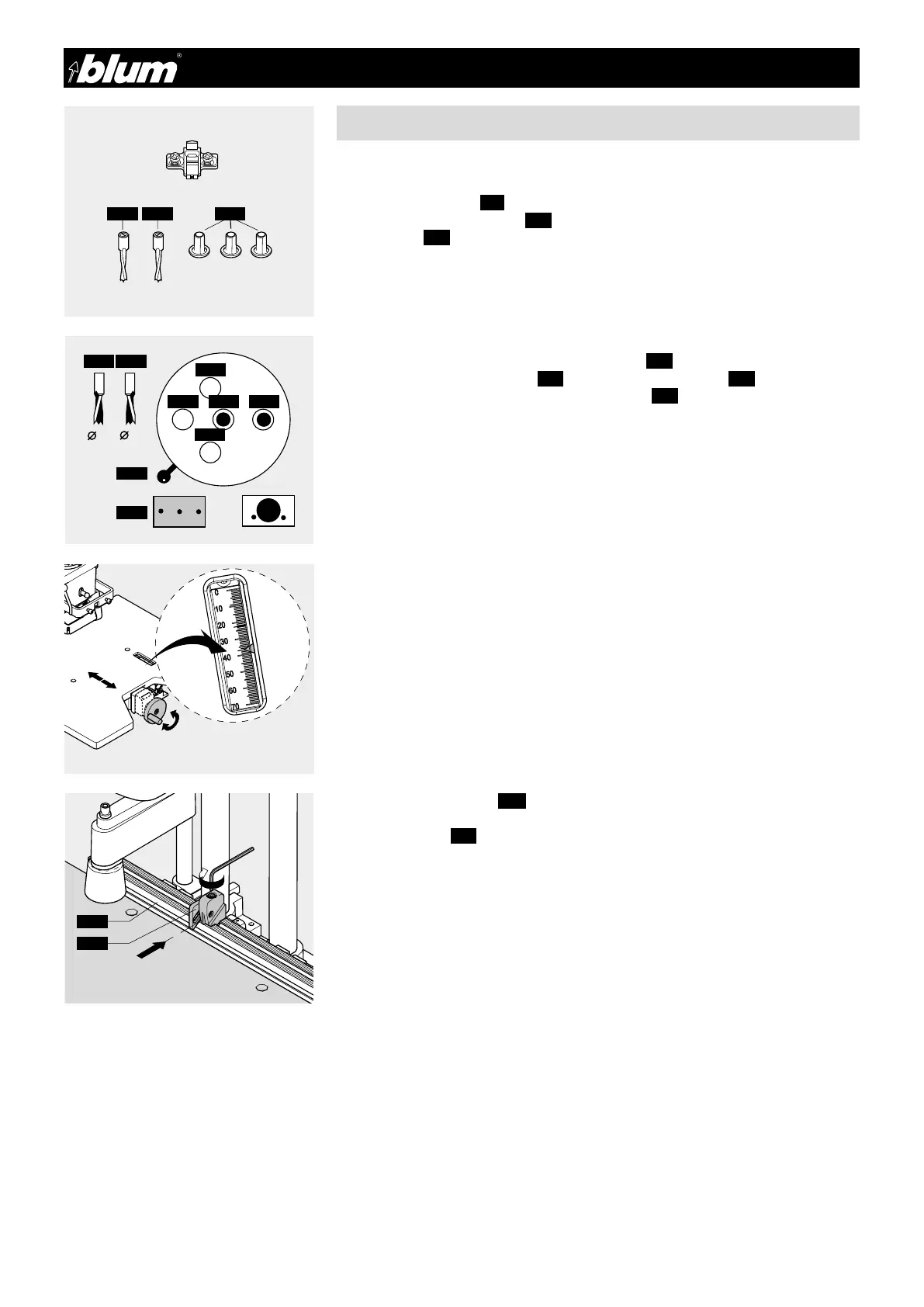 blum®

0
10
20
30
40
50
60
70