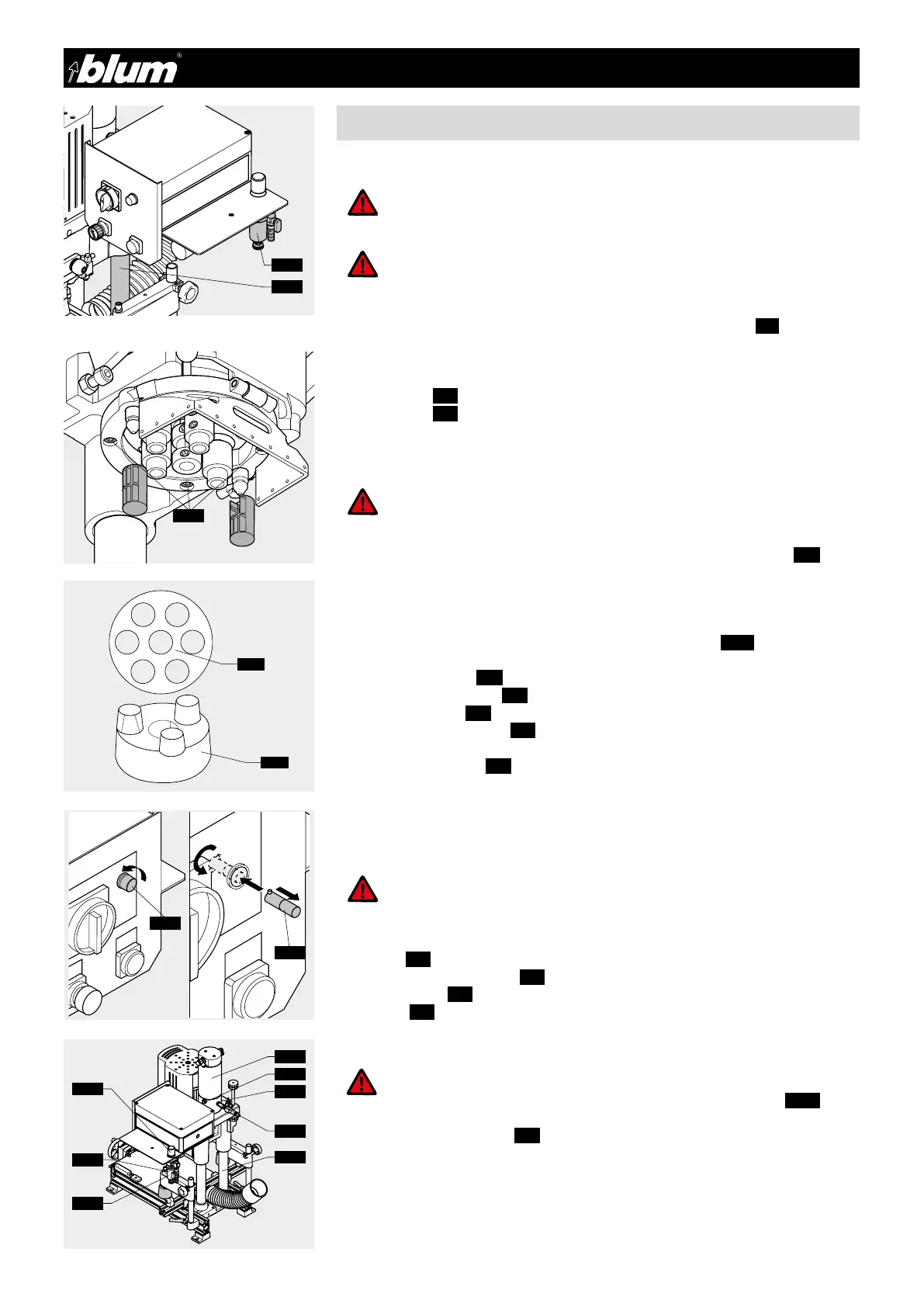 blum®