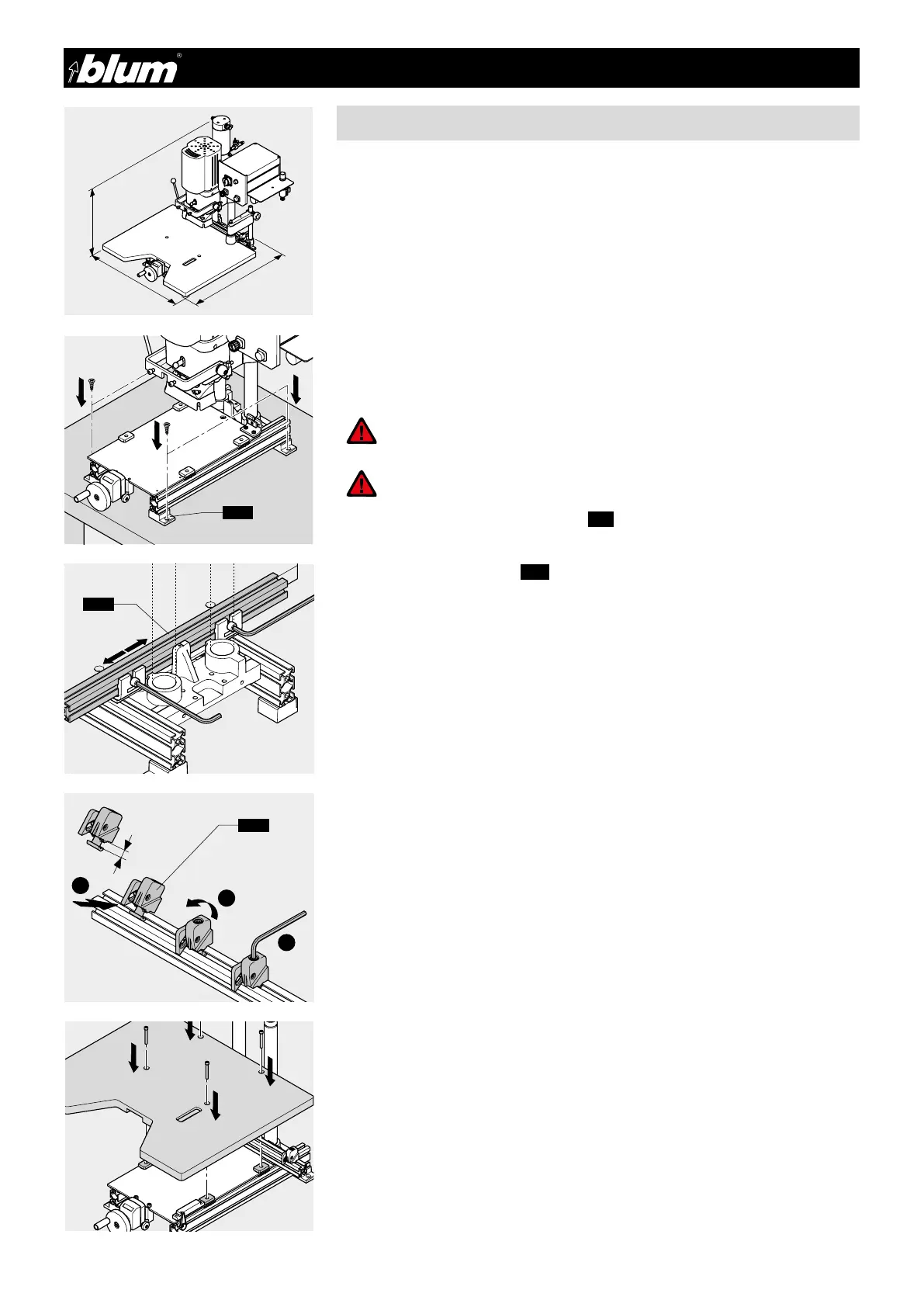 blum®