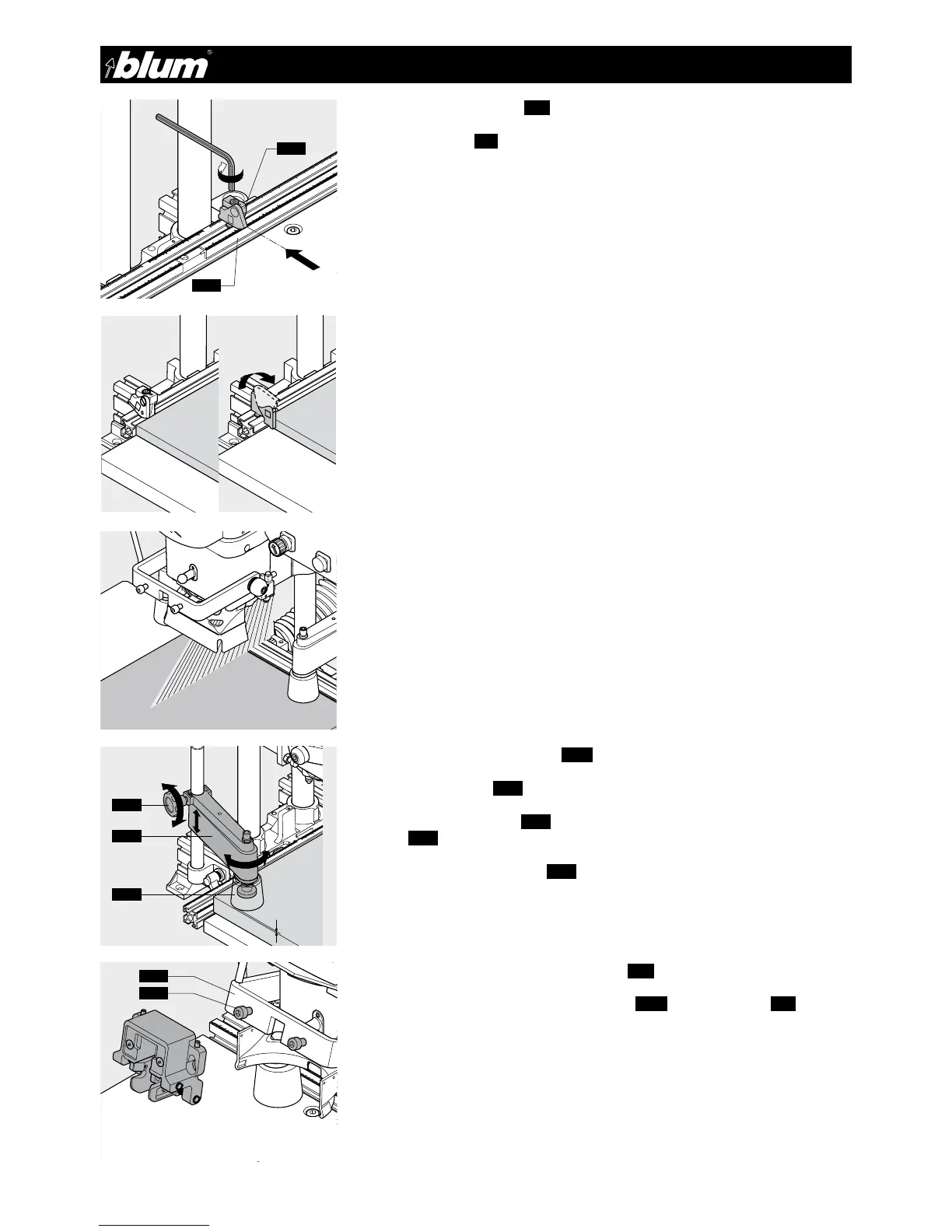 blum®