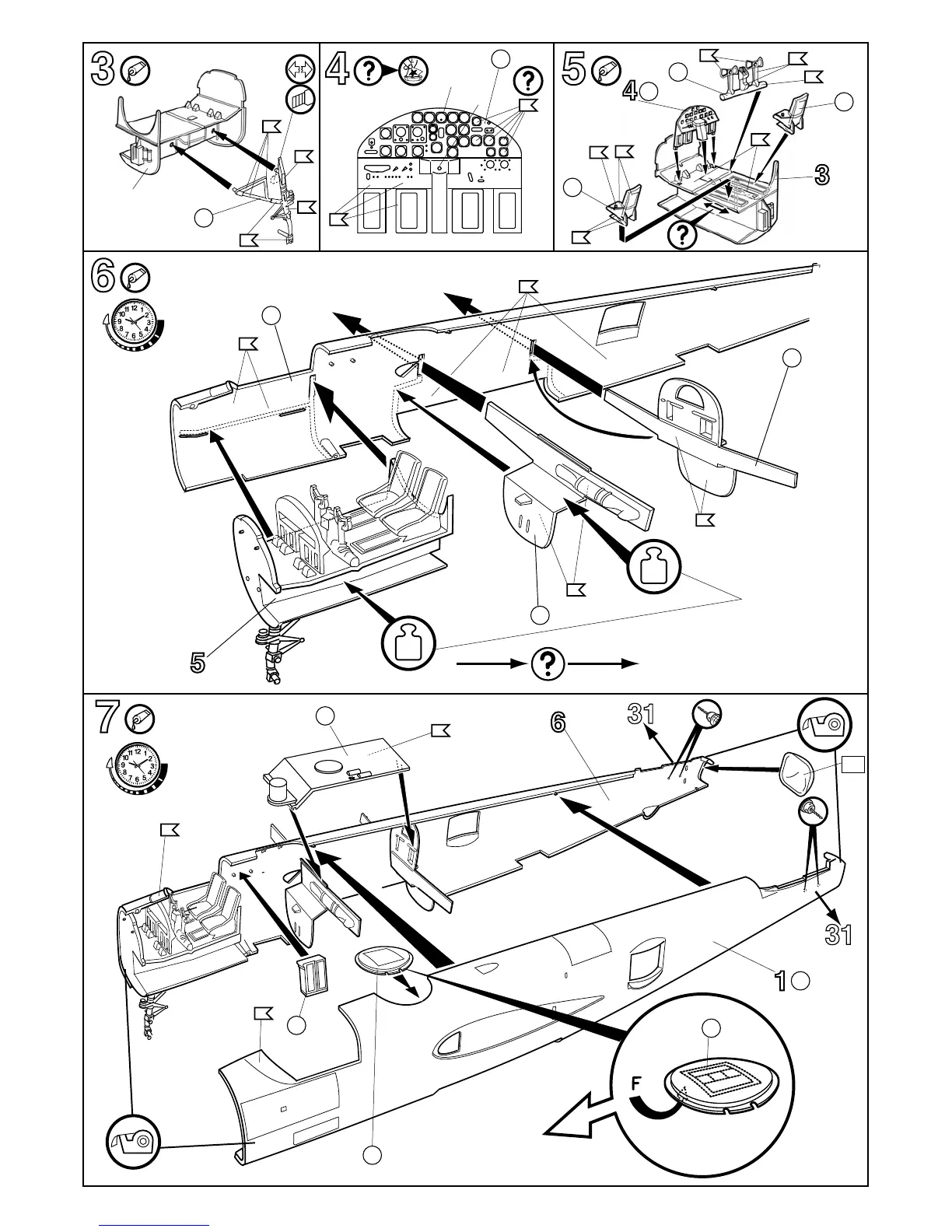 3

4

5

4

3

6

5

7

6

31

31

1

F