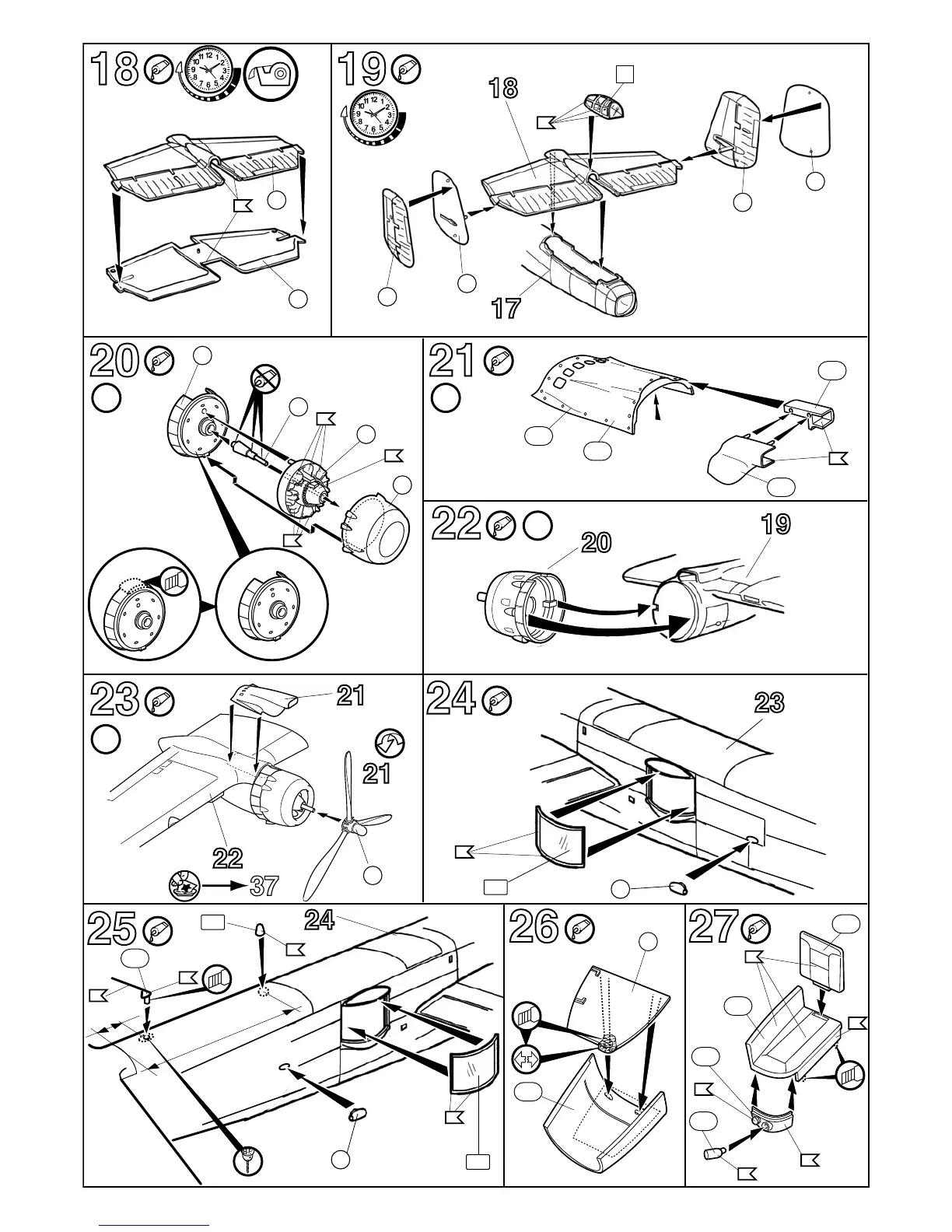 18

19

18

17

20

21

22

20

19

23

21

21

22

37

24

23

25

24

26

27