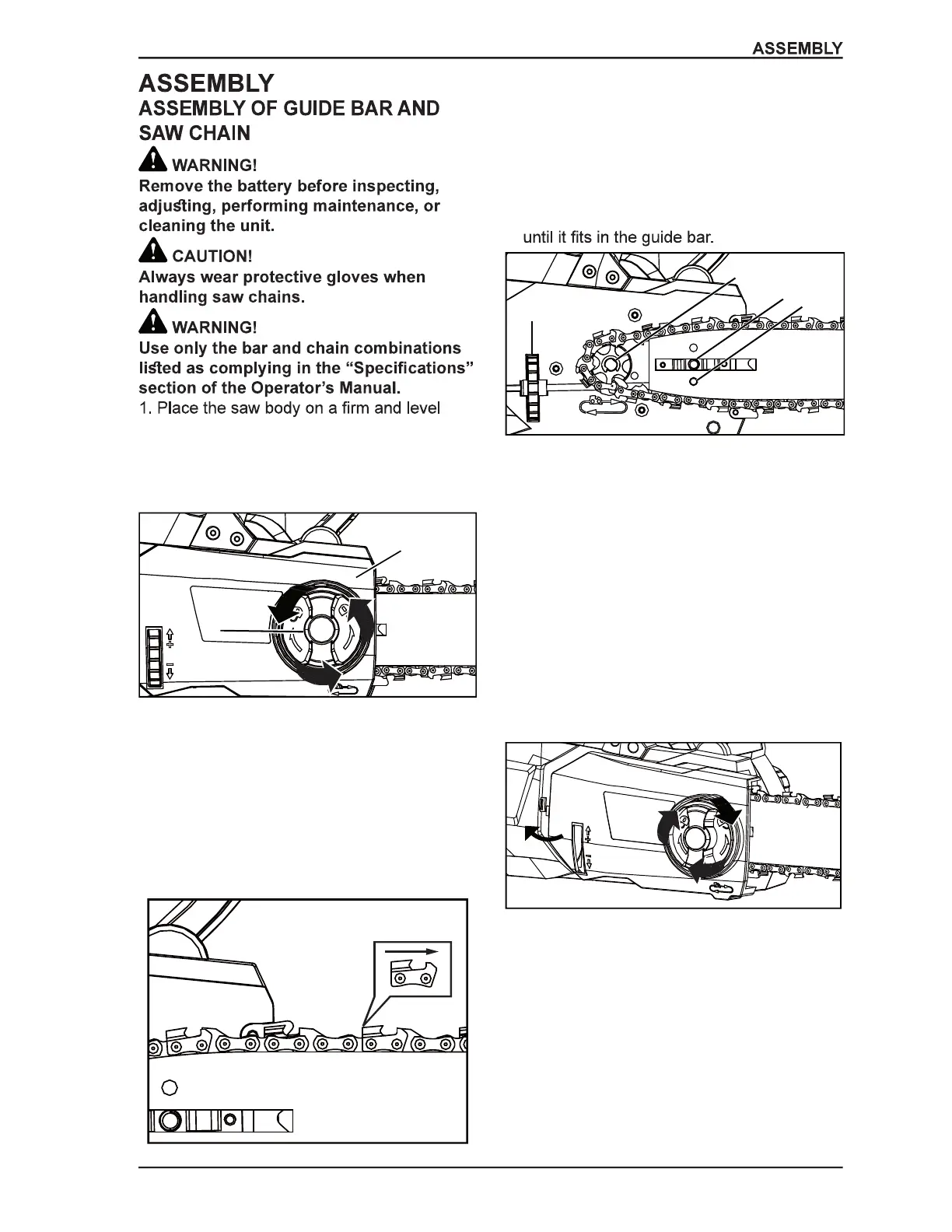 ASSEMBLY

ASSEMBLY

ASSEMBLY OF GUIDE BAR AND SAW CHAIN

WARNING!

Remove the battery before inspecting, adjusting, performing maintenance, or cleaning the unit.

CAUTION!

Always wear protective gloves when handling saw chains.

WARNING!

Use only the bar and chain combinations listed as complying in the “Specifications” section of the Operator’s Manual.

1. Place the saw body on a firm and level

until it fits in the guide bar.