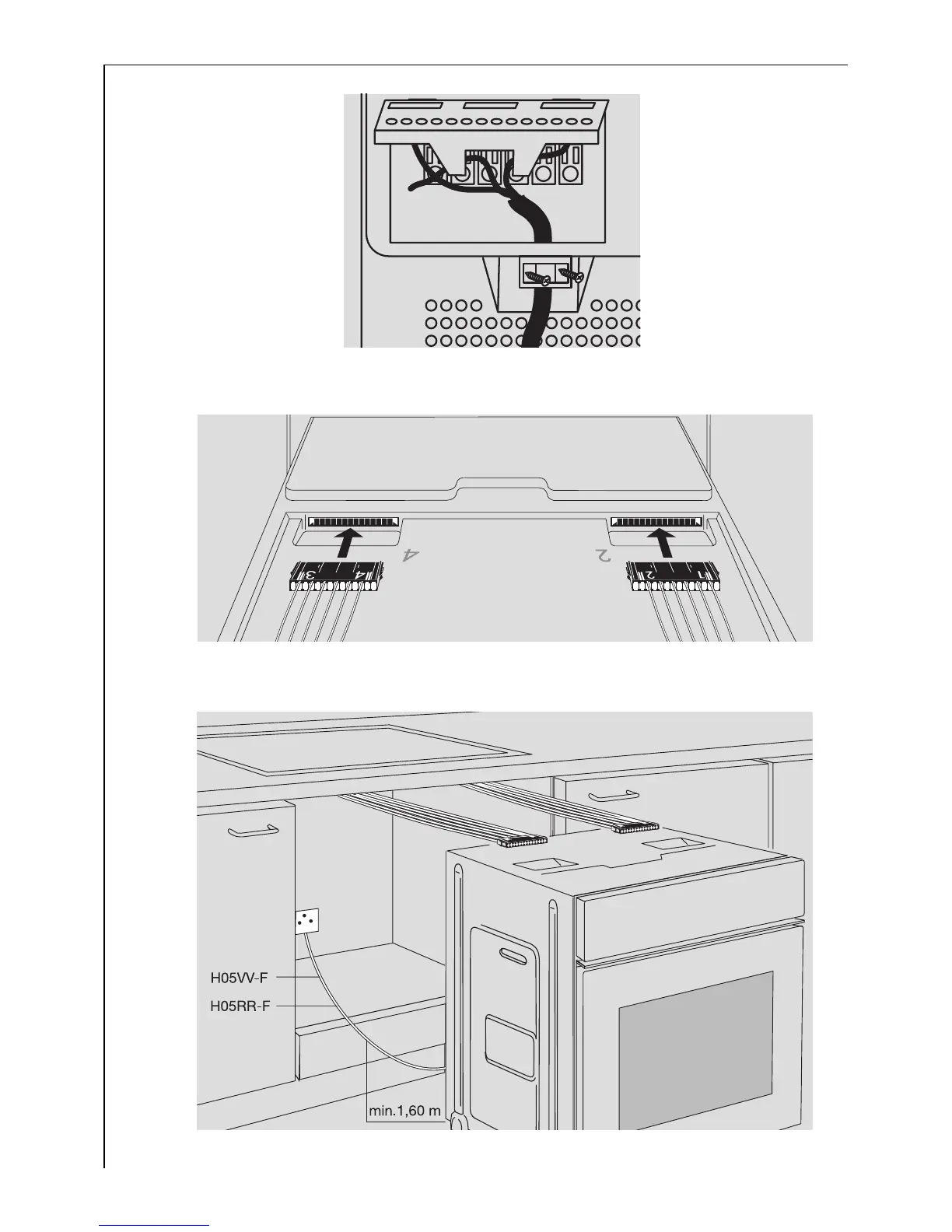 4

2

3

4

2

1

H05VV-F

H05RR-F

min.1,60 m