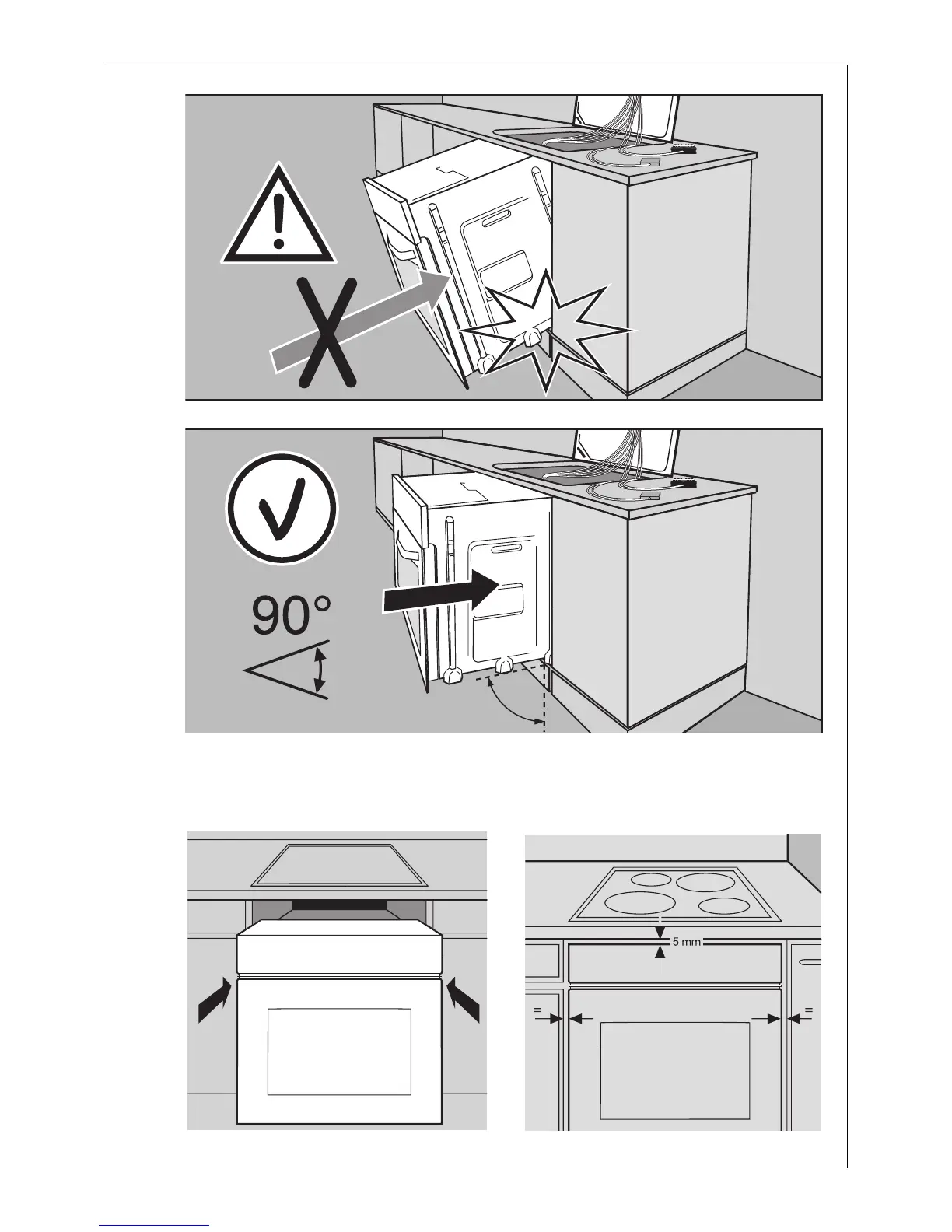 90°

5 mm

=

=