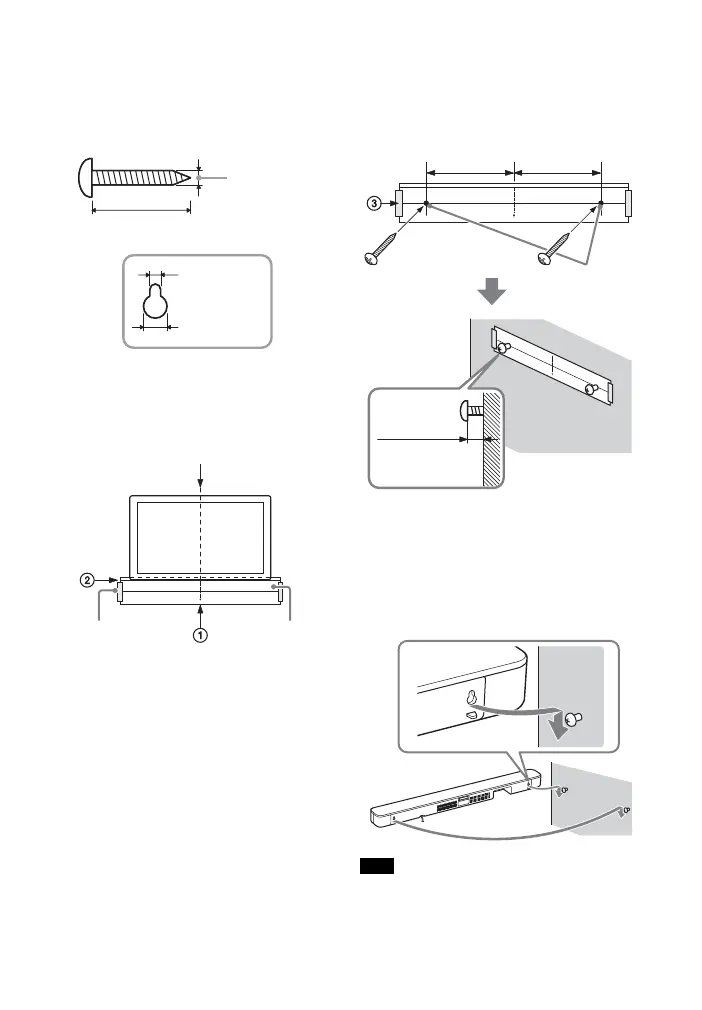 3

2

1