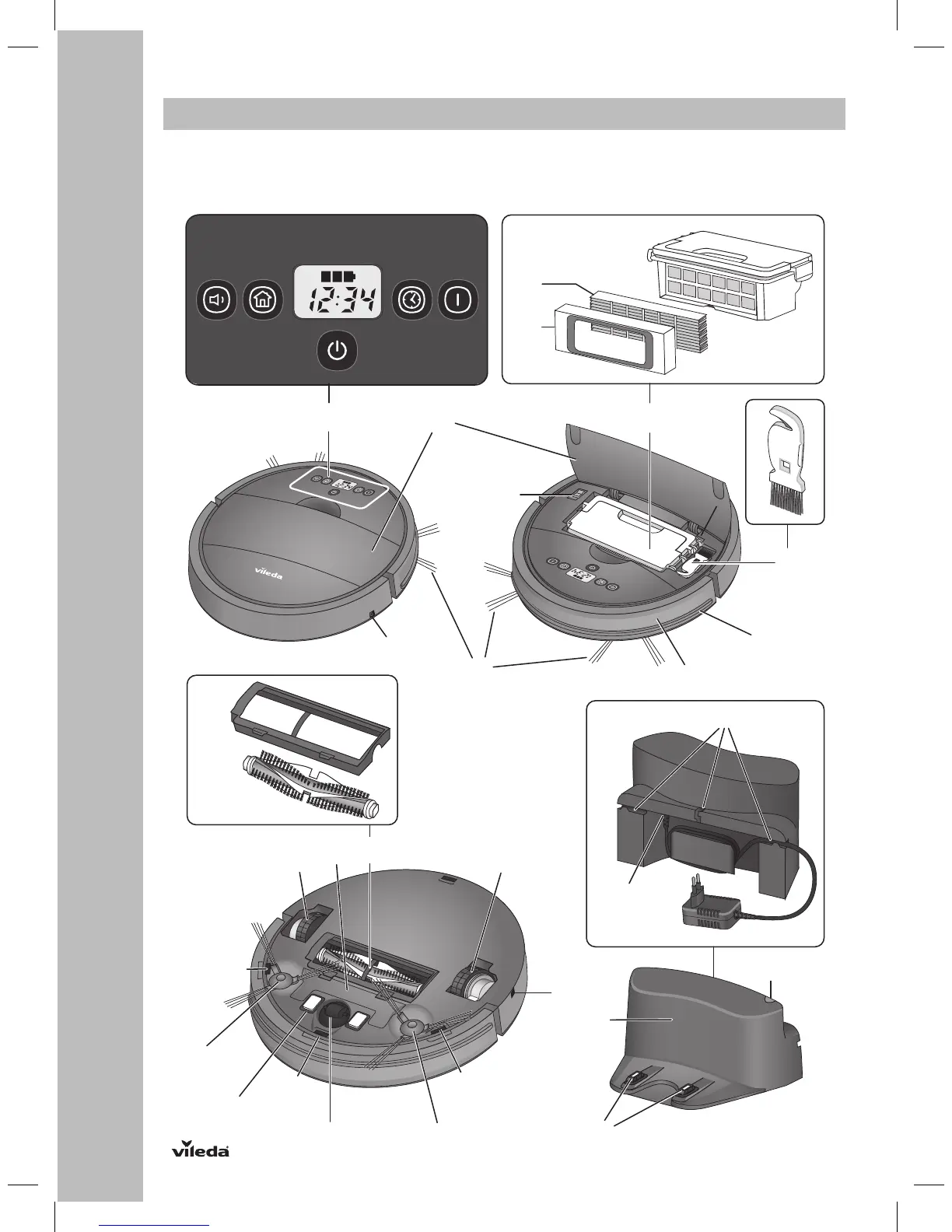 12:34

vileda

vileda