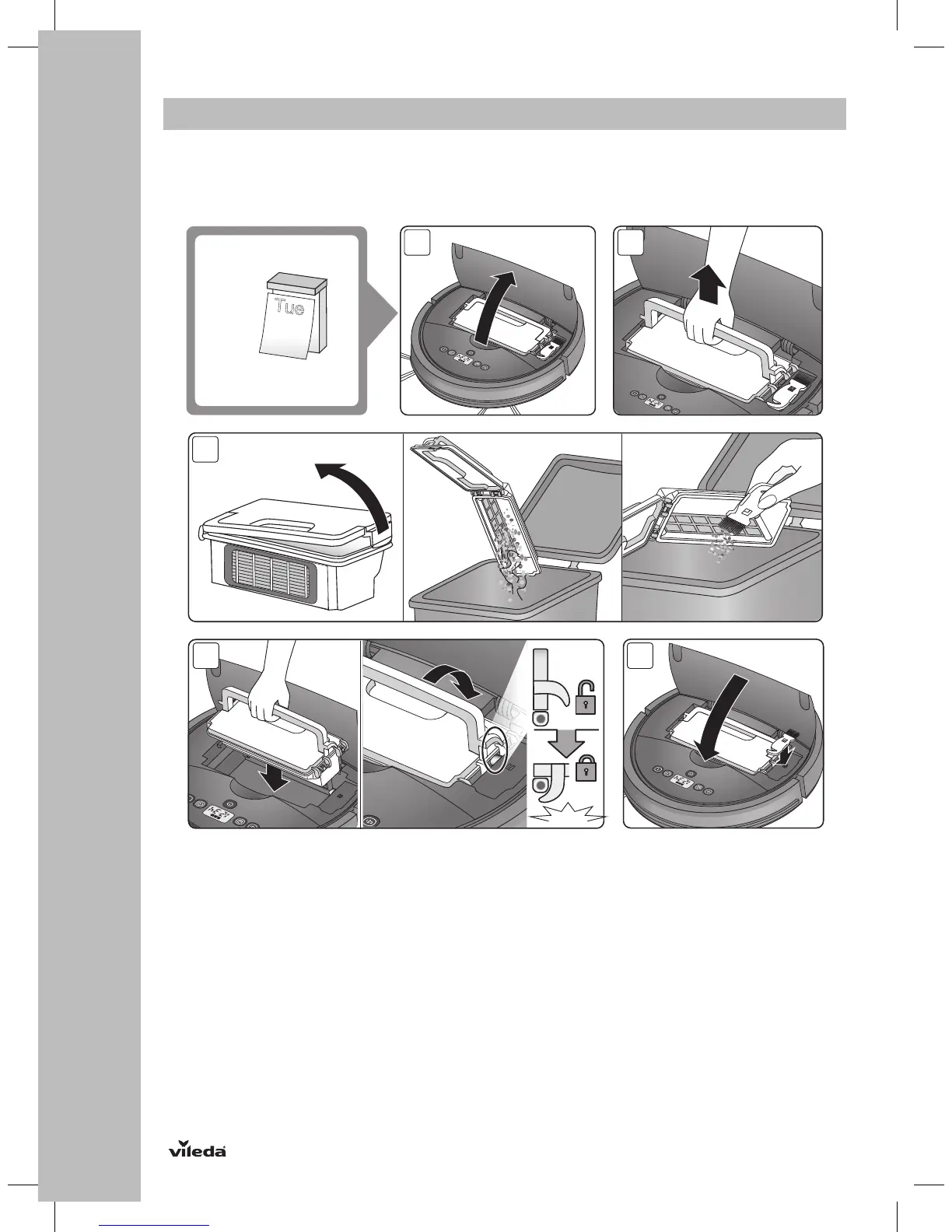 Tue

vileda