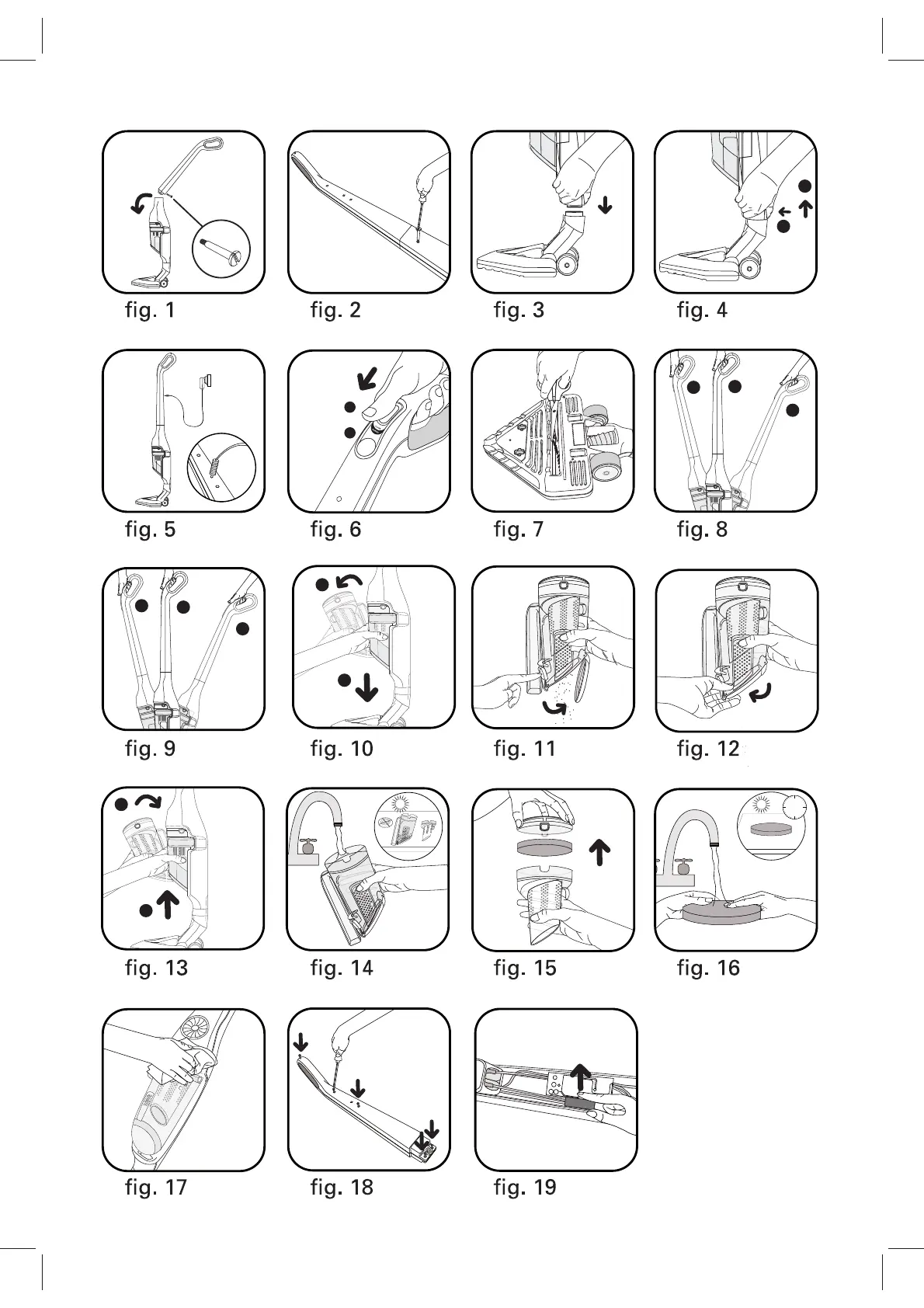 fig. 1

fig. 2

fig. 3

fig. 4

fig. 5

fig. 6

fig. 7

fig. 8

fig. 9

fig. 10

fig. 11

fig. 12

fig. 13

fig. 14

fig. 15

fig. 16

fig. 17

fig. 18

fig. 19