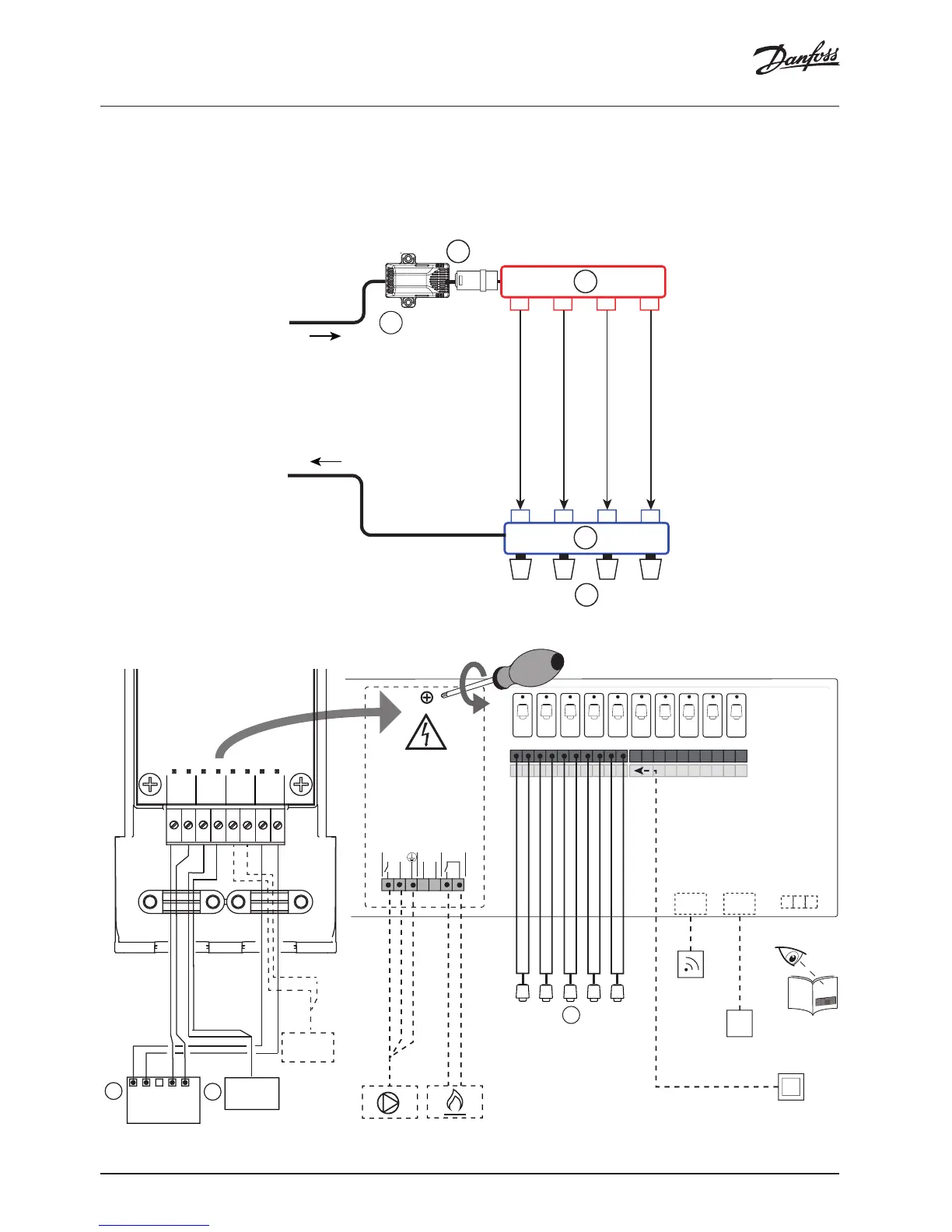 Danfoss