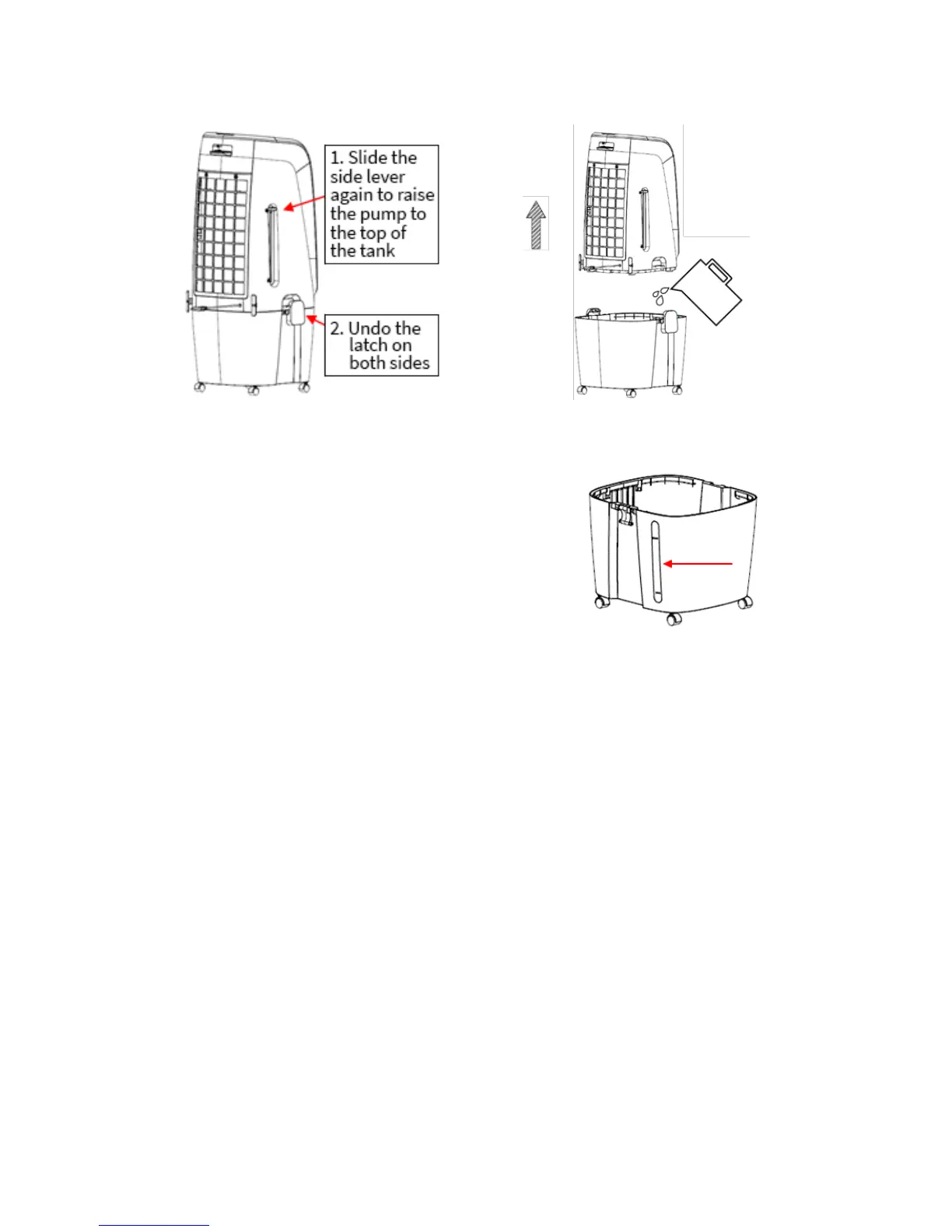 1. Slide the side lever again to raise the pump to the top of the tank

2. Undo the latch on both sides