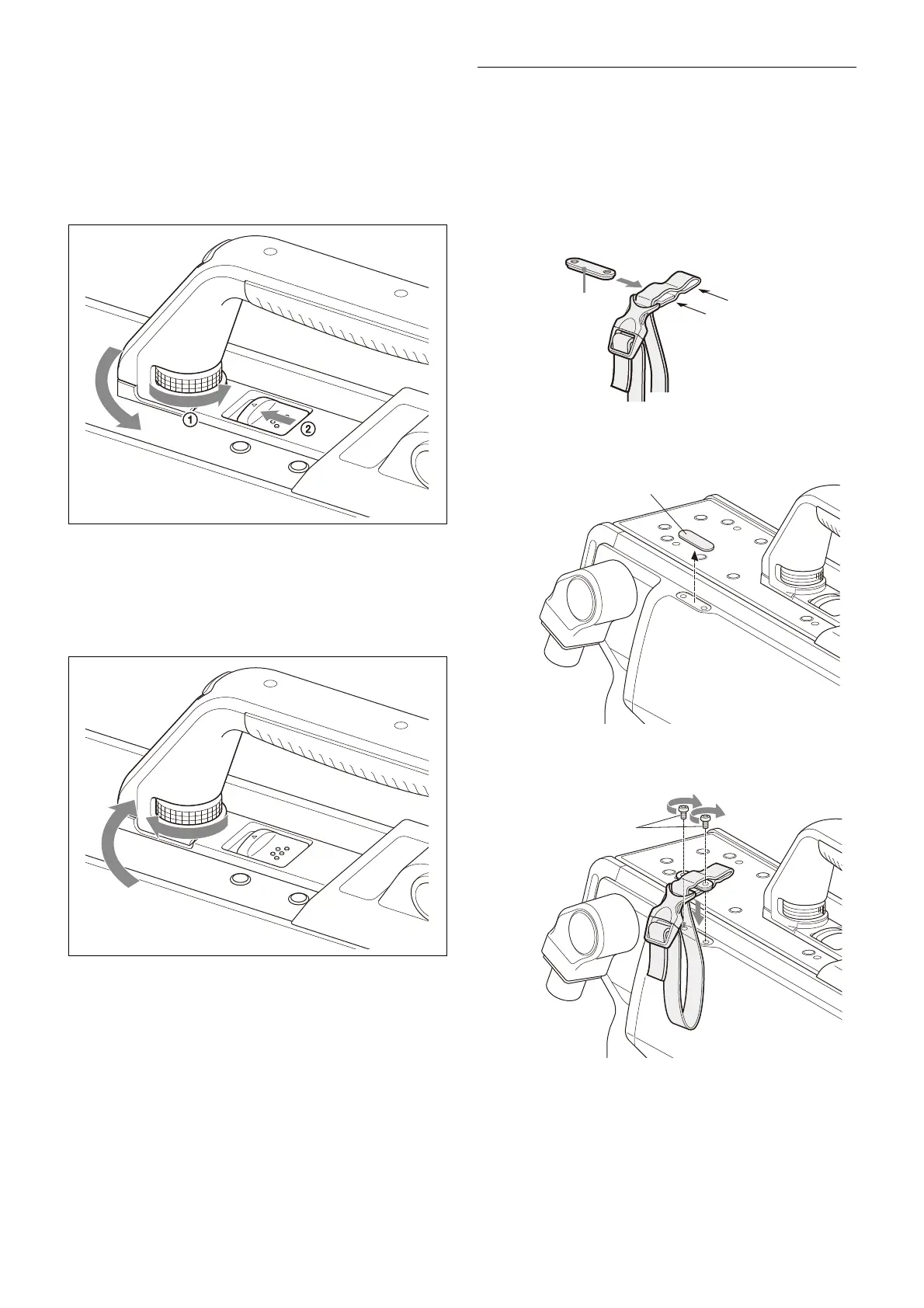 1

2