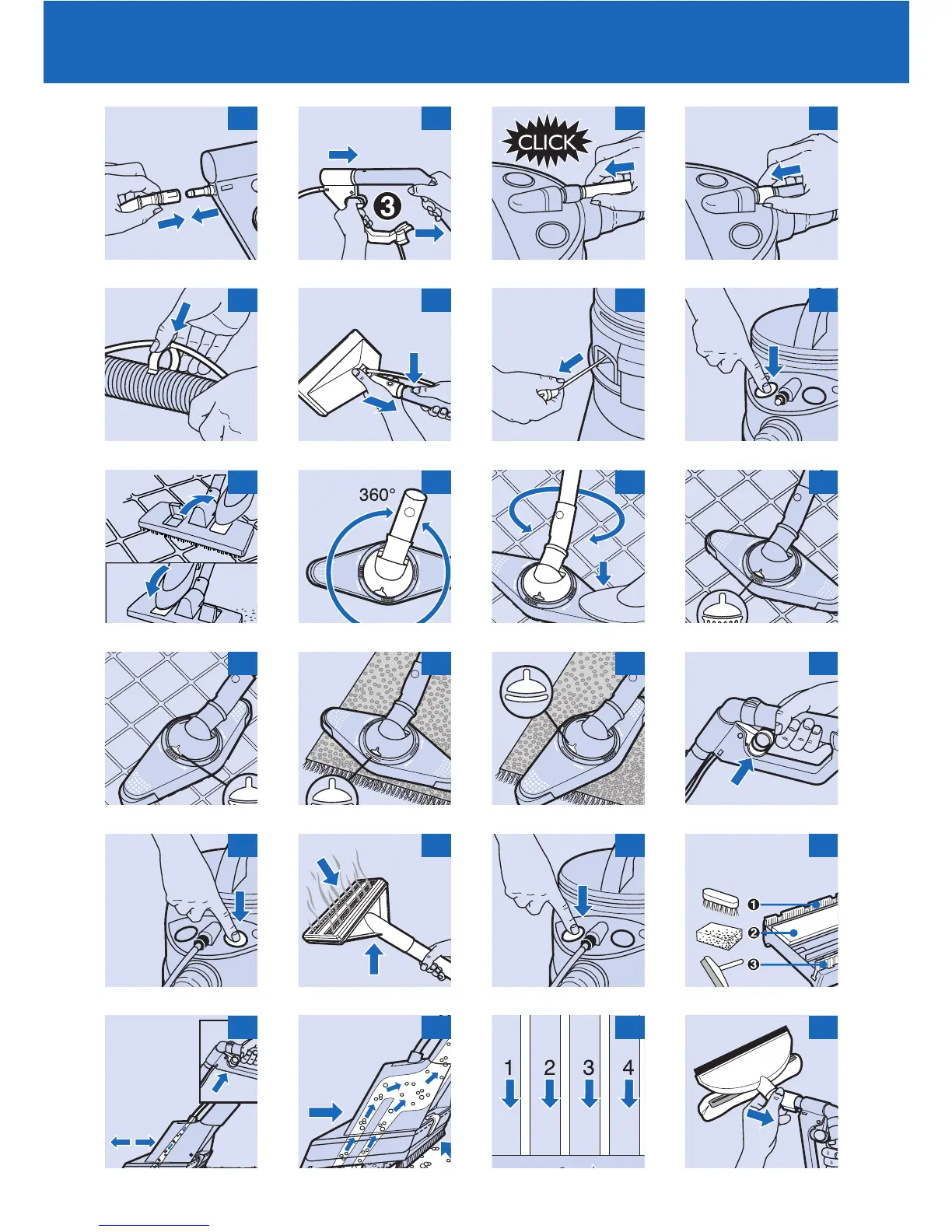 3

CLICK

360°

1
2
3

1 2 3 4