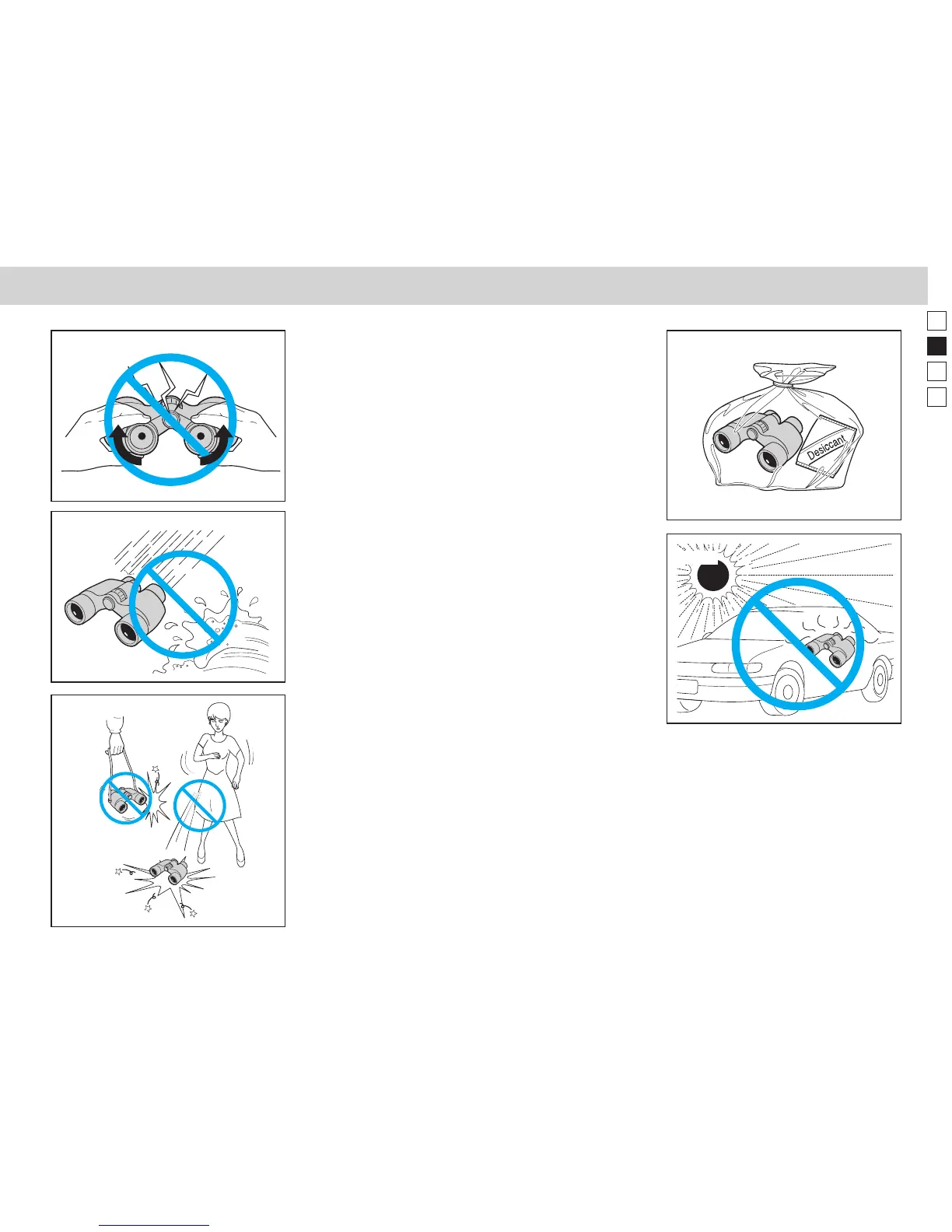 Desiccant