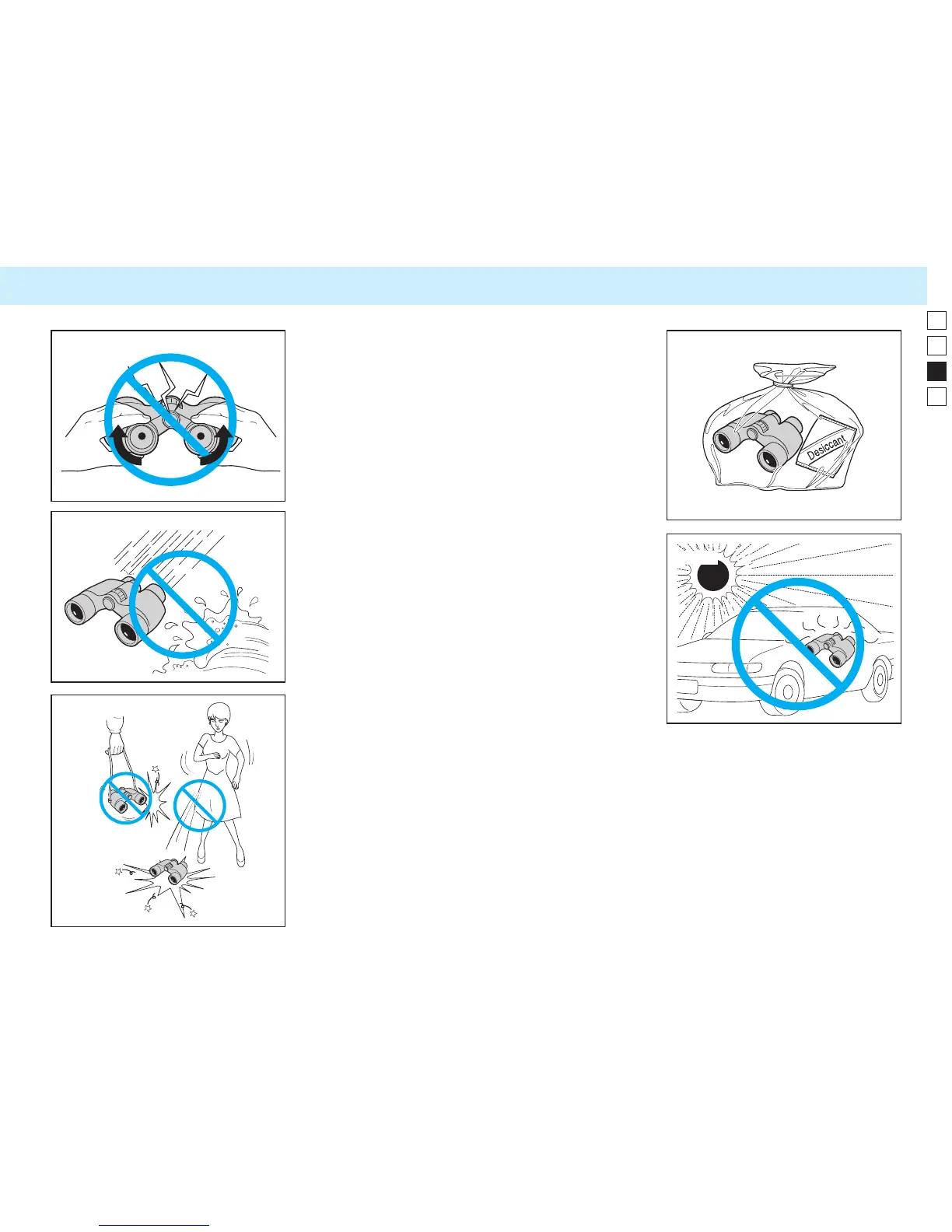 Desiccant