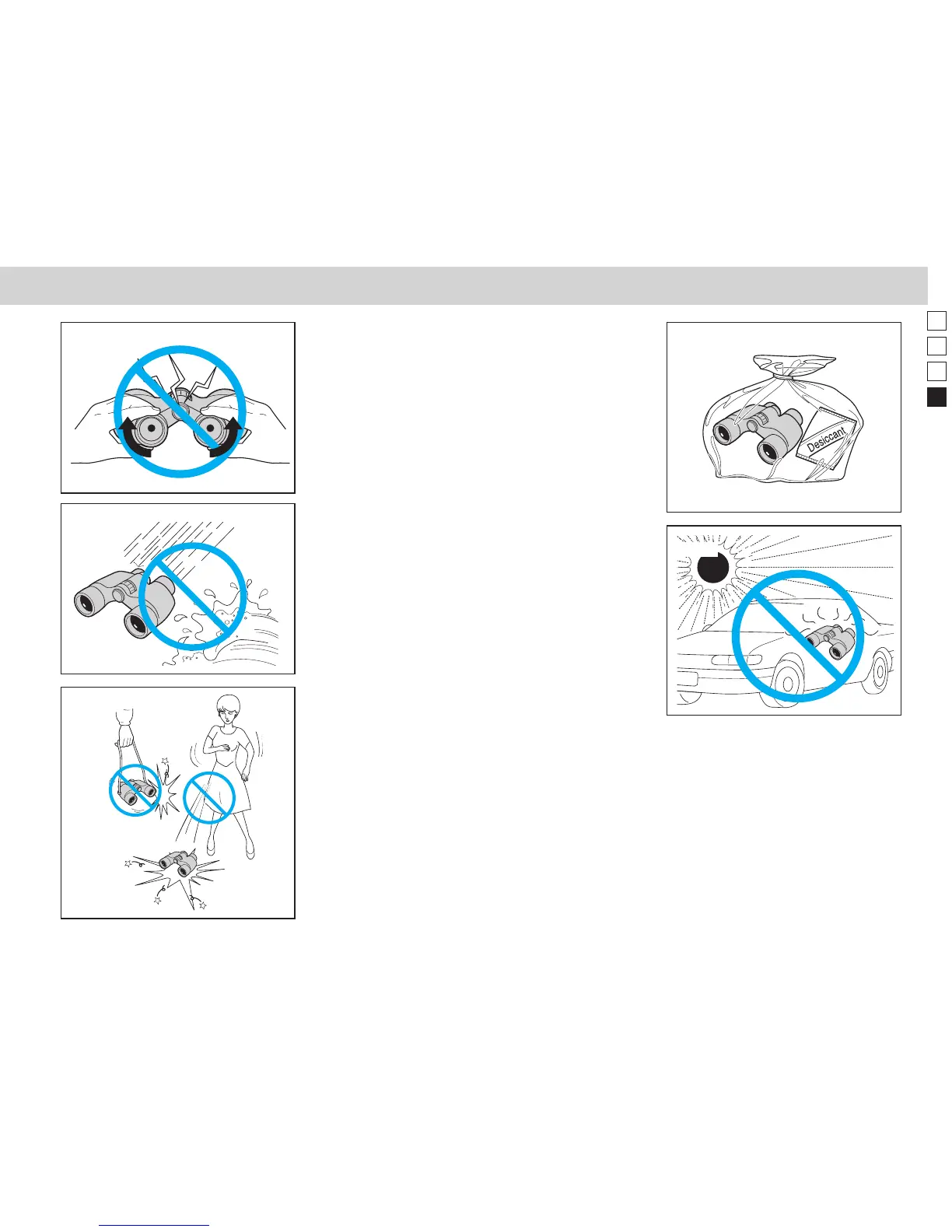 Desiccant