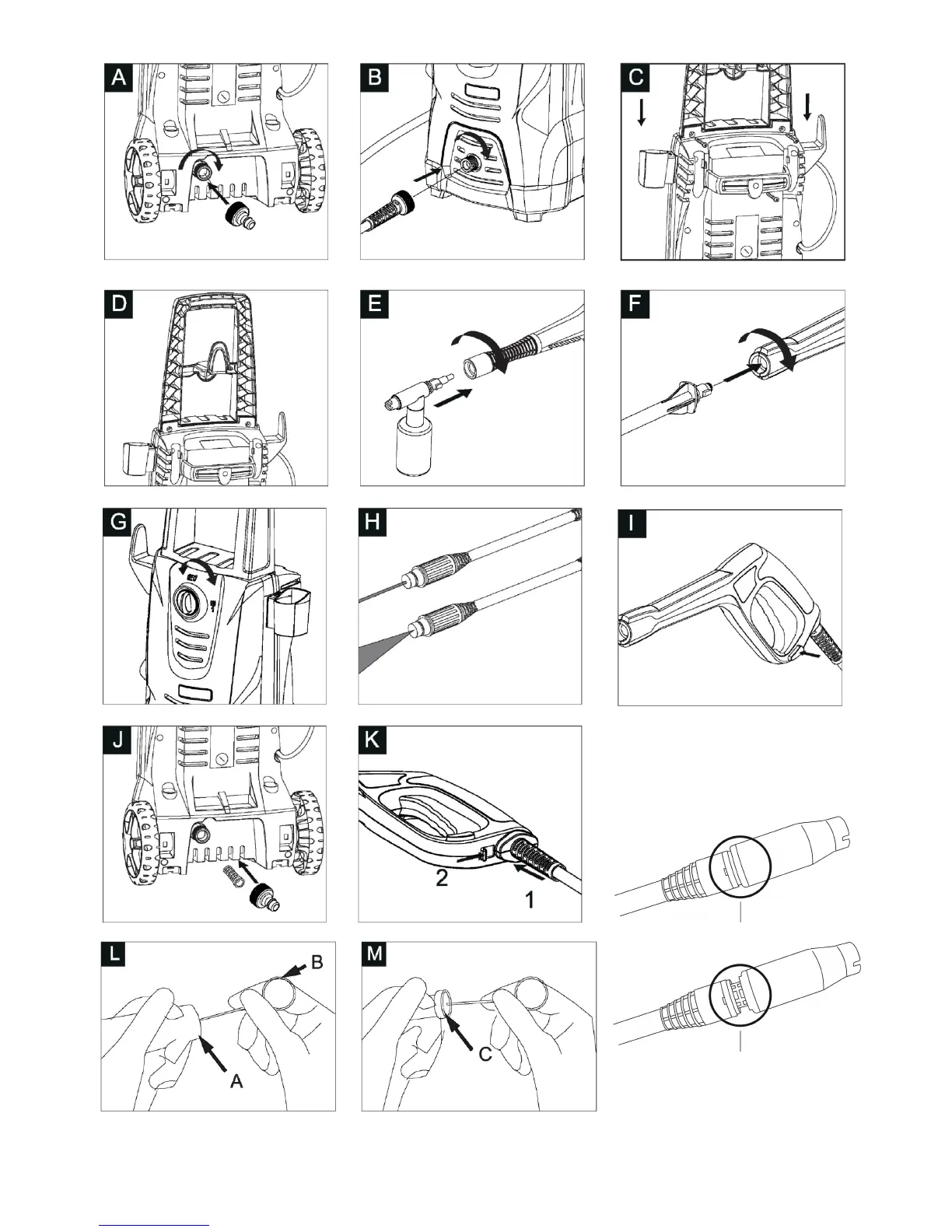 A

B

C

D

E

F

G

H

I

J

K

2

1

L

B

A

M

C